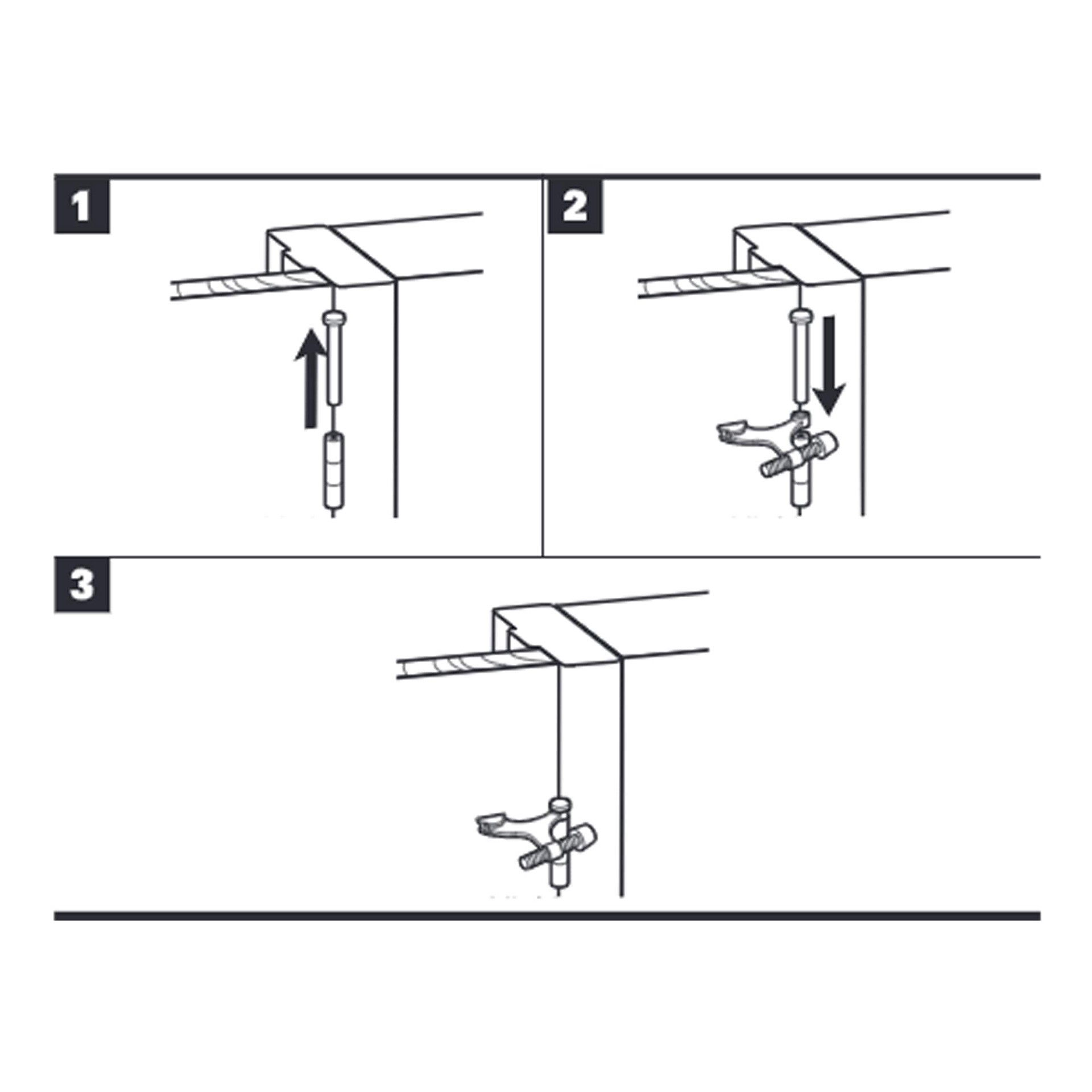 1

2

3