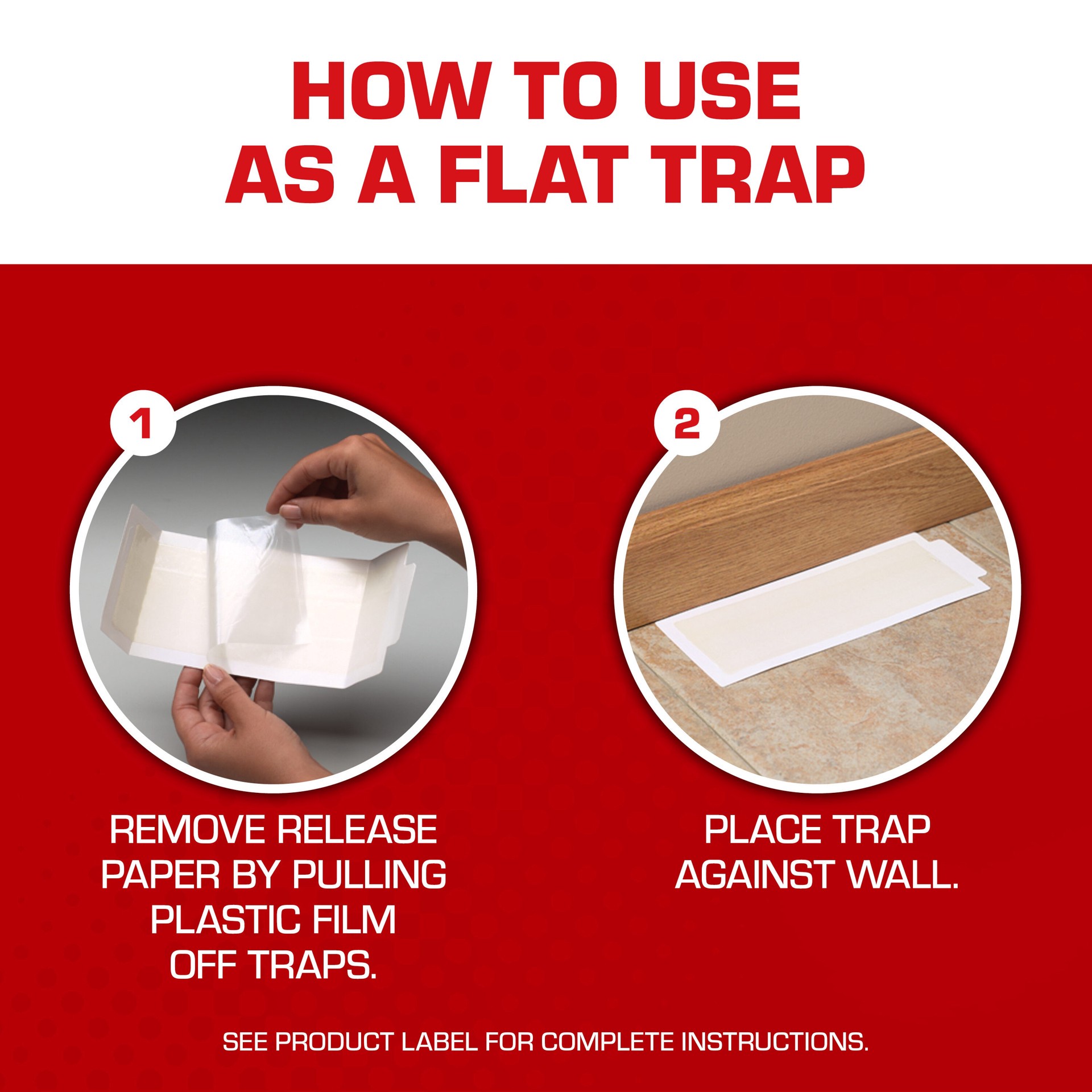 HOW TO USE AS A FLAT TRAP

1

REMOVE RELEASE PAPER BY PULLING PLASTIC FILM OFF TRAPS.

2

PLACE TRAP AGAINST WALL.

SEE PRODUCT LABEL FOR COMPLETE INSTRUCTIONS.