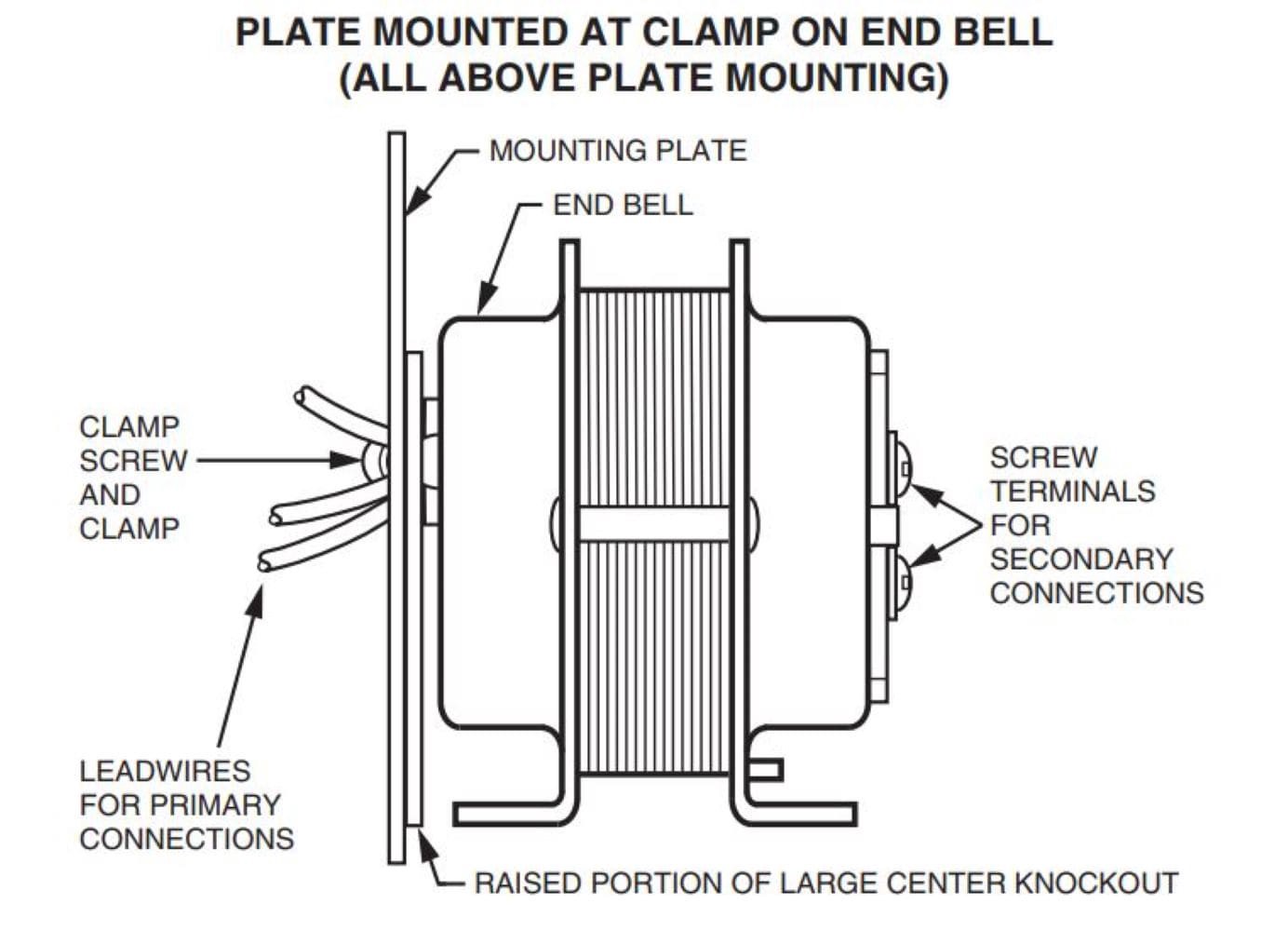 PLATE MOUNTED AT CLAMP ON END BELL
(ALL ABOVE PLATE MOUNTING)

MOUNTING PLATE

END BELL

CLAMP SCREW AND CLAMP

SCREW TERMINALS FOR SECONDARY CONNECTIONS

LEADWIRES FOR PRIMARY CONNECTIONS

RAISED PORTION OF LARGE CENTER KNOCKOUT