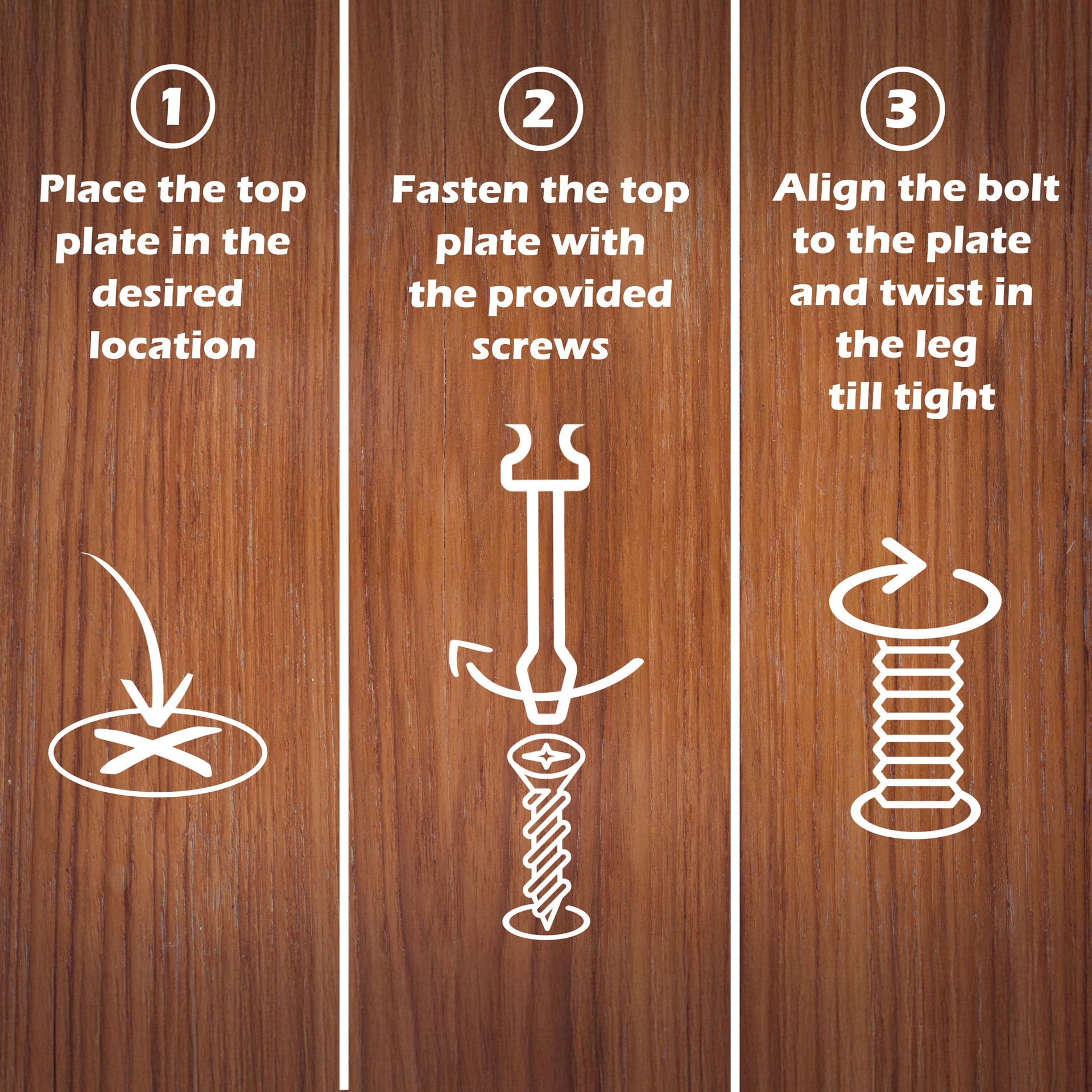 1
Place the top plate in the desired location

2
Fasten the top plate with the provided screws

3
Align the bolt to the plate and twist in the leg till tight