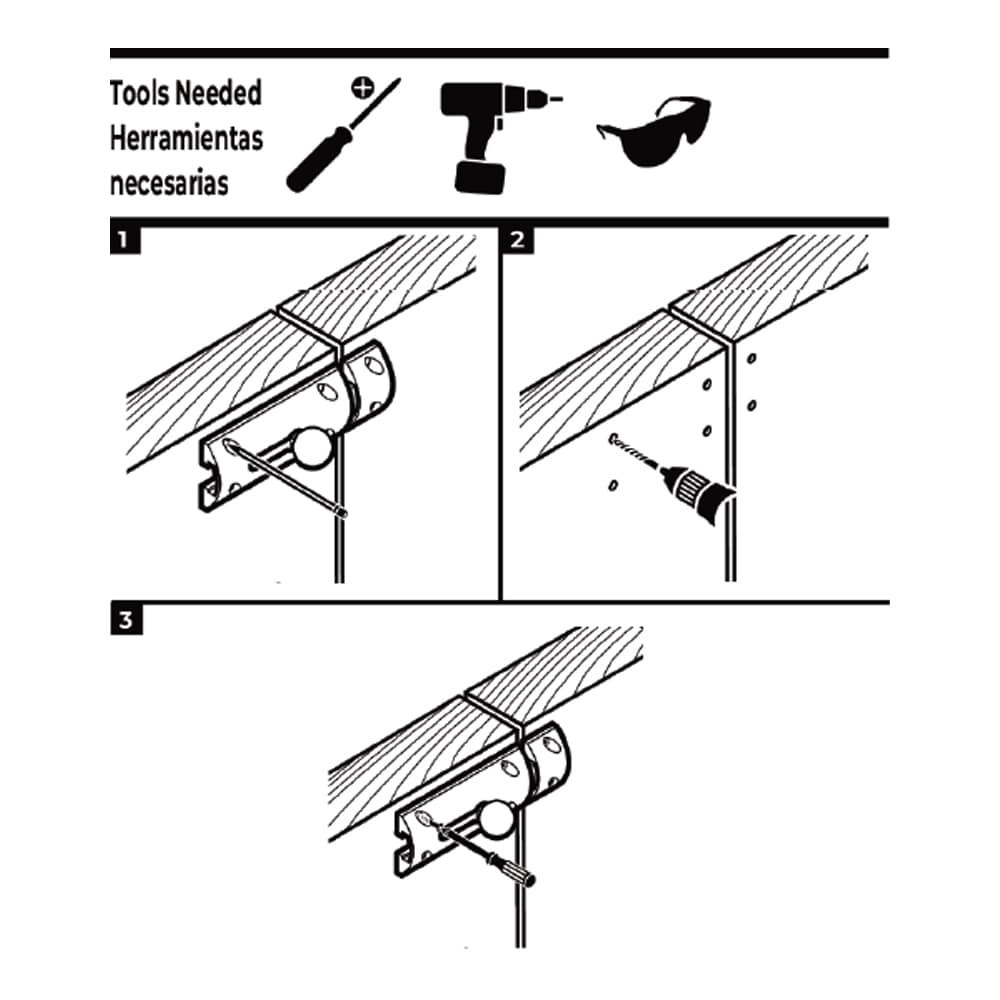 Tools Needed
Herramientas necesarias

1

2

3