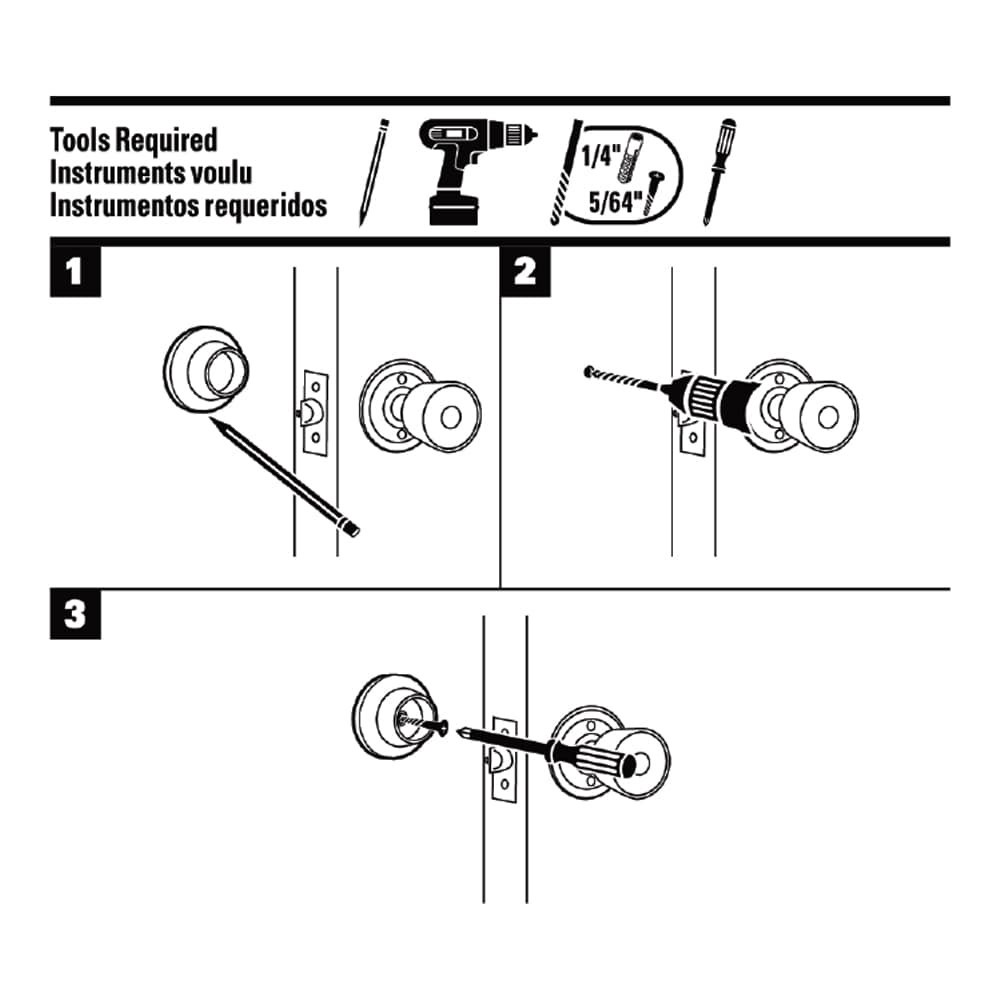 Tools Required
Instruments voulu
Instrumentos requeridos

1/4"
5/64"

1

2

3