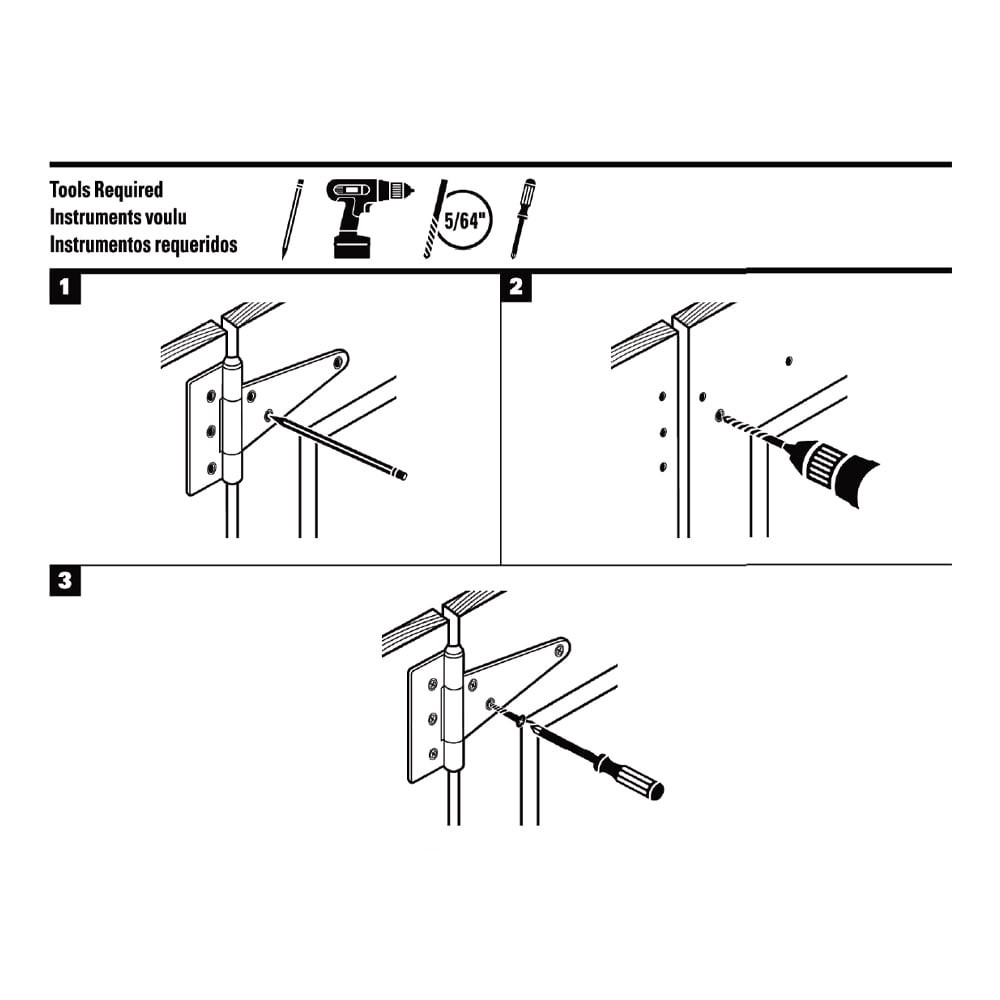 Tools Required
Instruments voulu
Instrumentos requeridos

5/64"

1

2

3