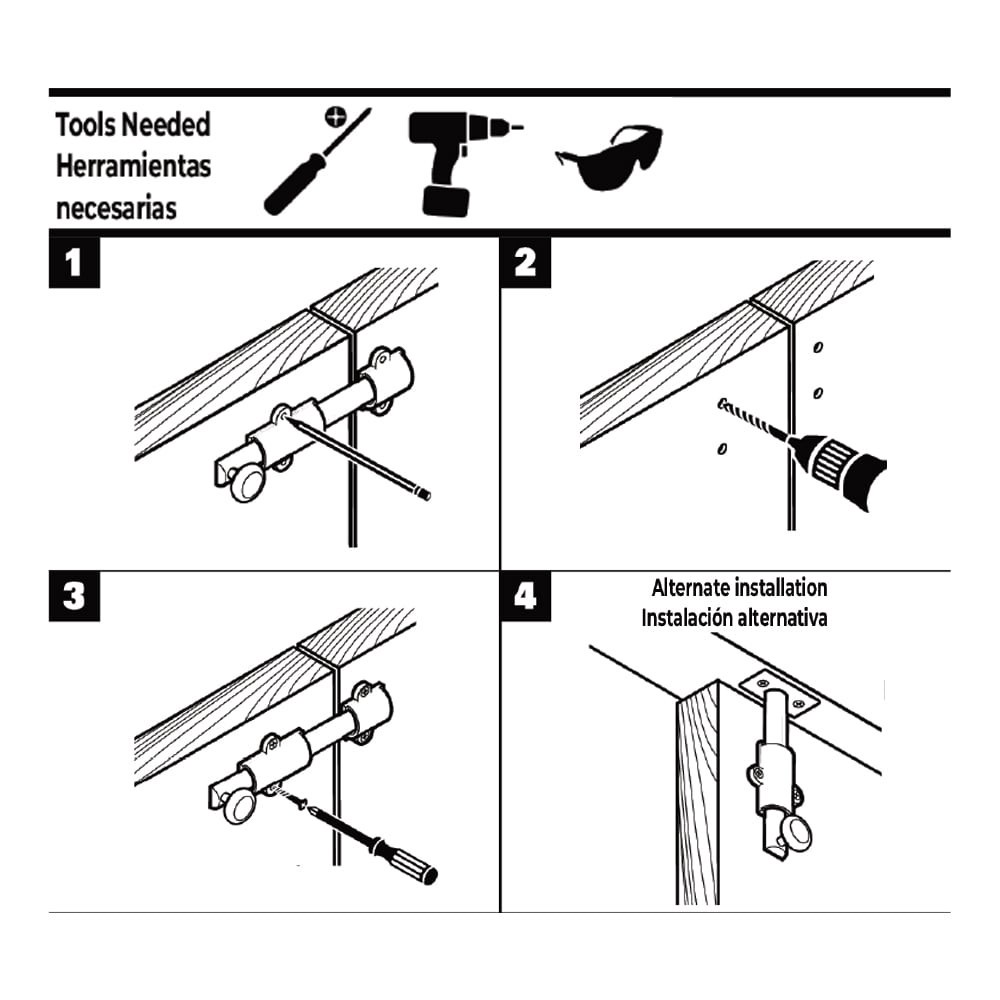 Tools Needed
Herramientas necesarias

1

2

3

4

Alternate installation
Instalación alternativa