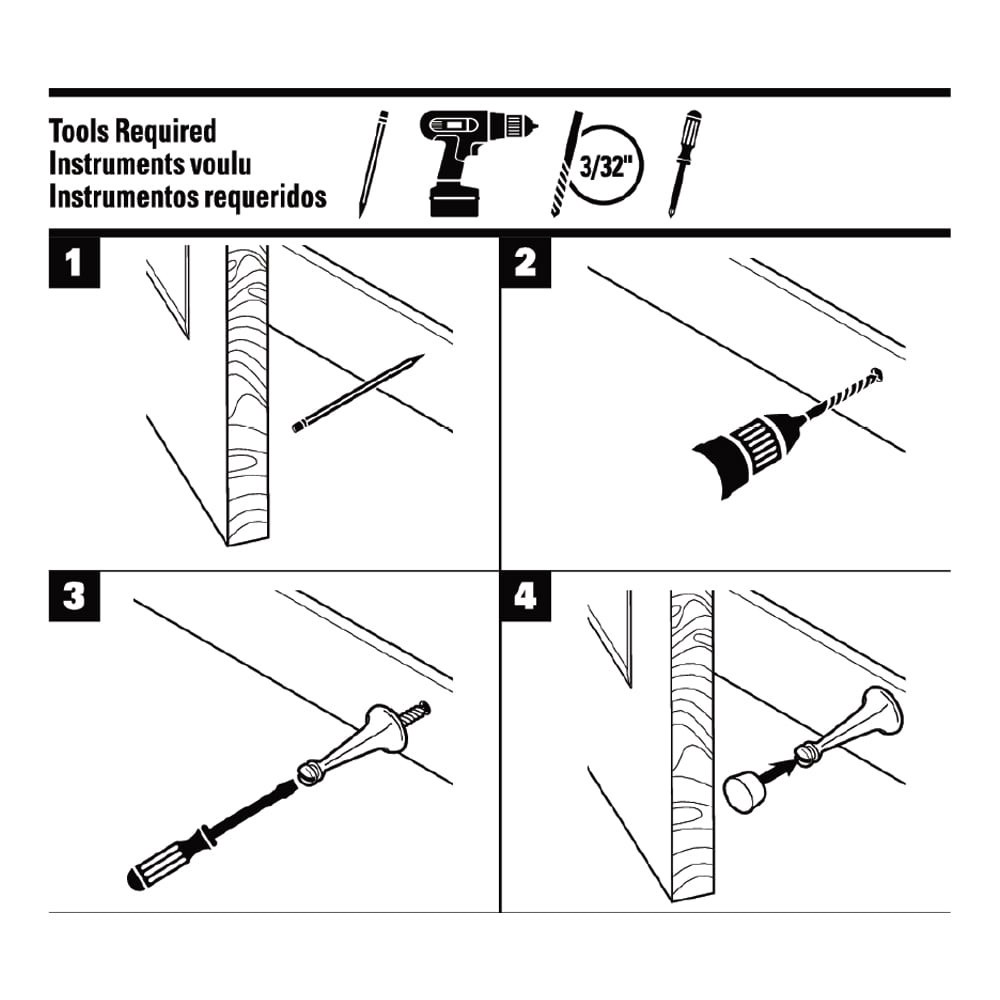 Tools Required
Instruments voulu
Instrumentos requeridos

3/32"

1

2

3

4