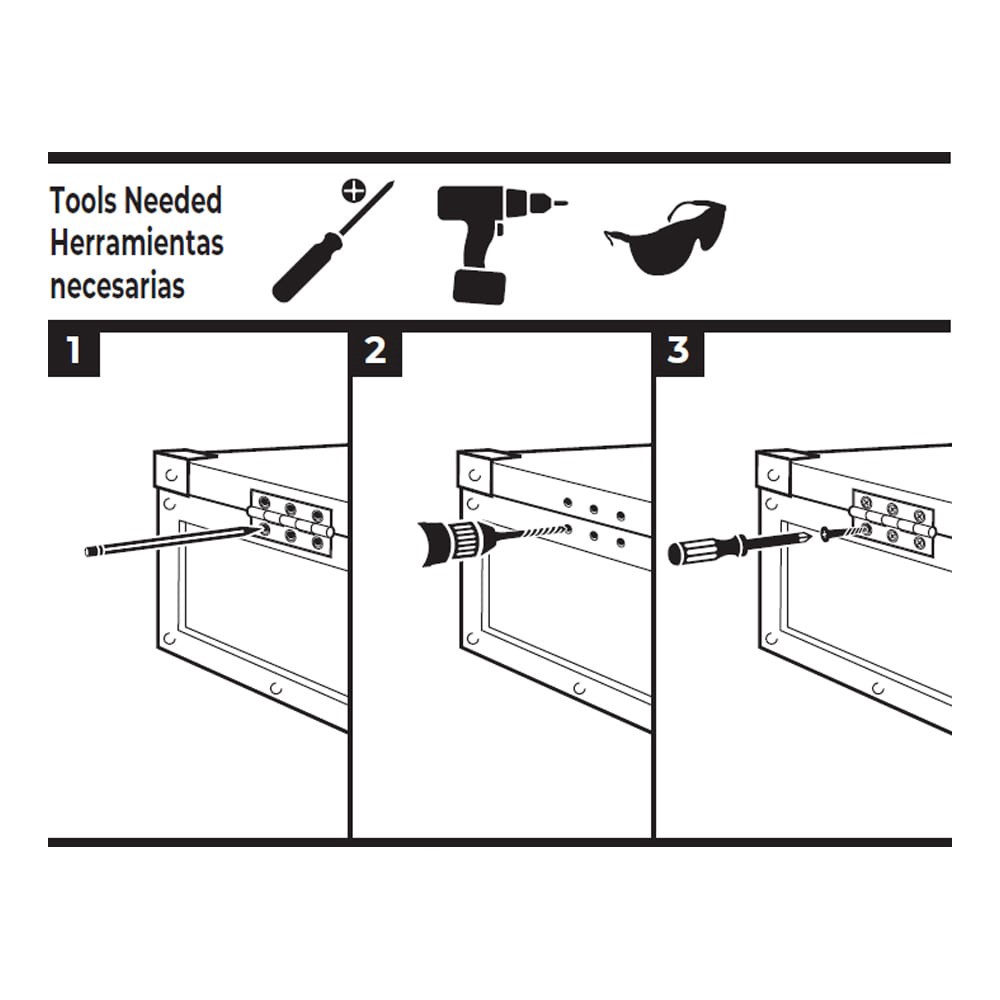 Tools Needed
Herramientas
necesarias

1

2

3