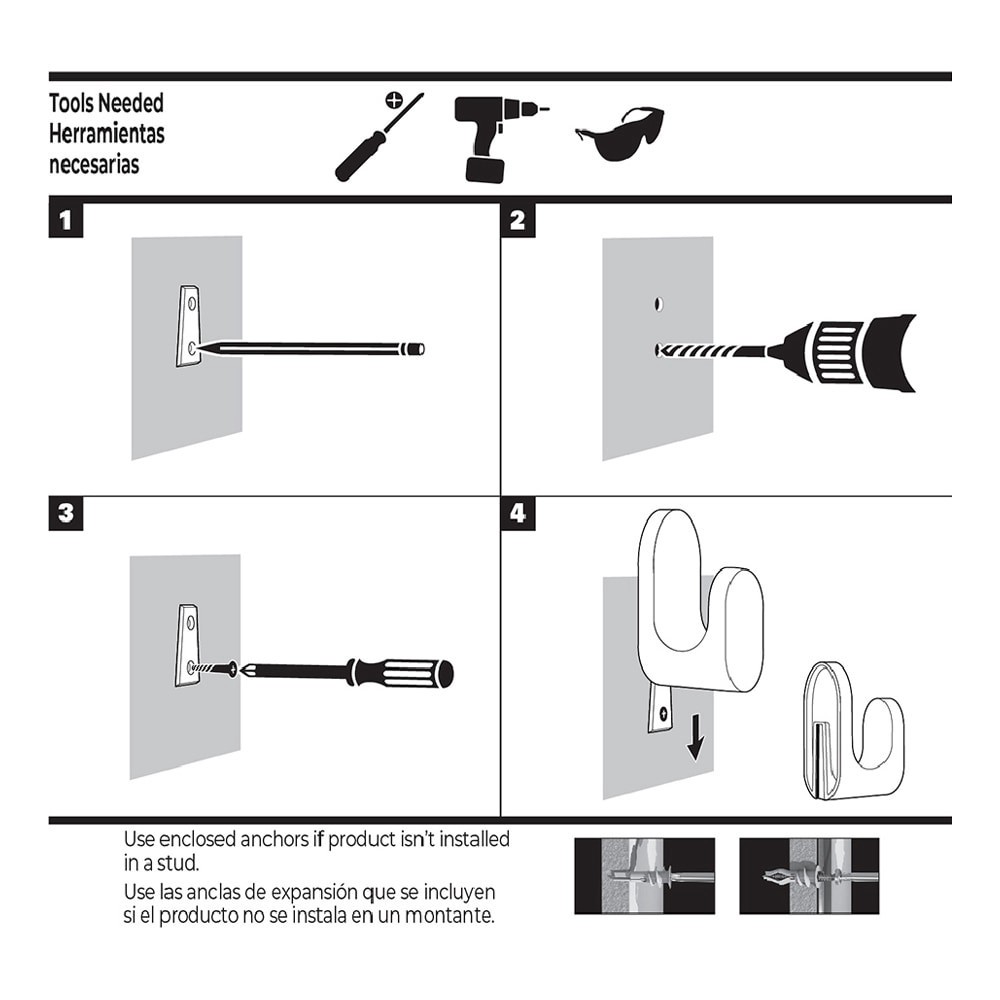 Tools Needed
Herramientas necesarias

1

2

3

4

Use enclosed anchors if product isn't installed in a stud.

Use las anclas de expansión que se incluyen si el producto no se instala en un montante.