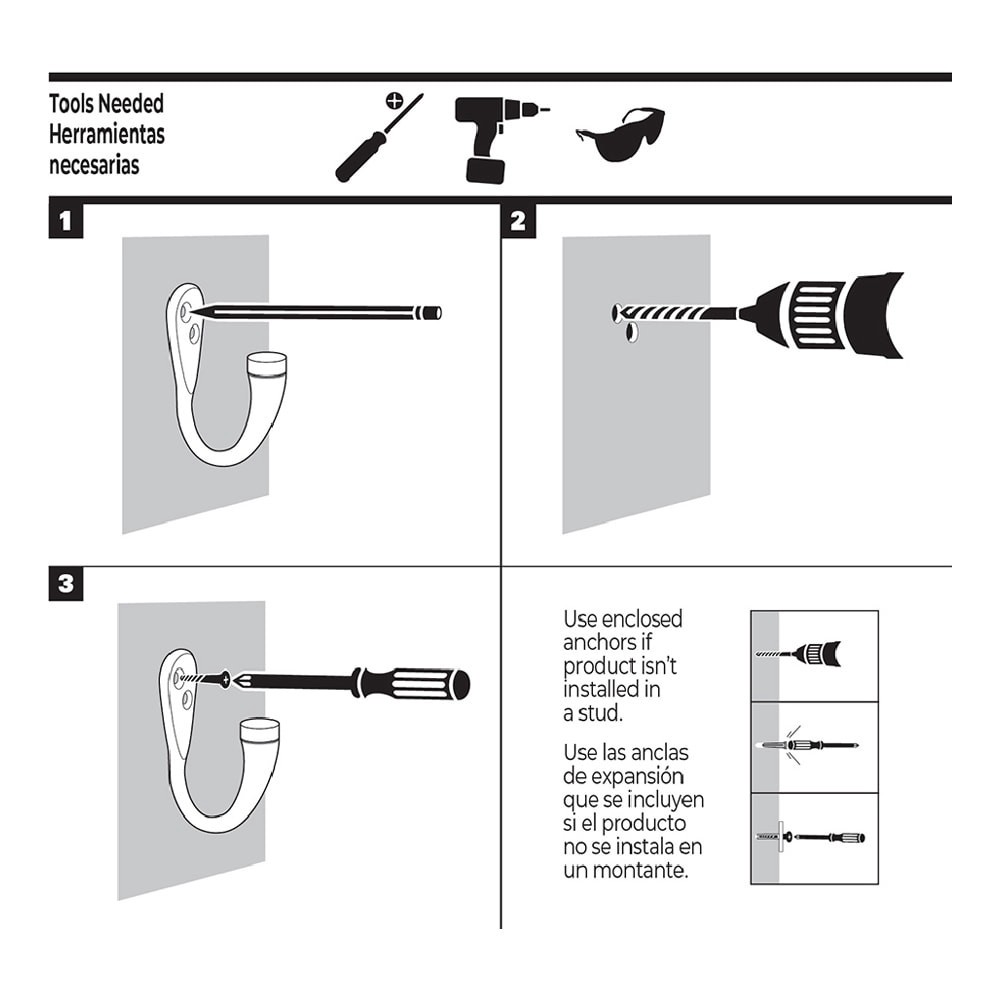 Tools Needed
Herramientas
necesarias

1

2

3

Use enclosed anchors if product isn't installed in a stud.

Use las anclas de expansión que se incluyen si el producto no se instala en un montante.