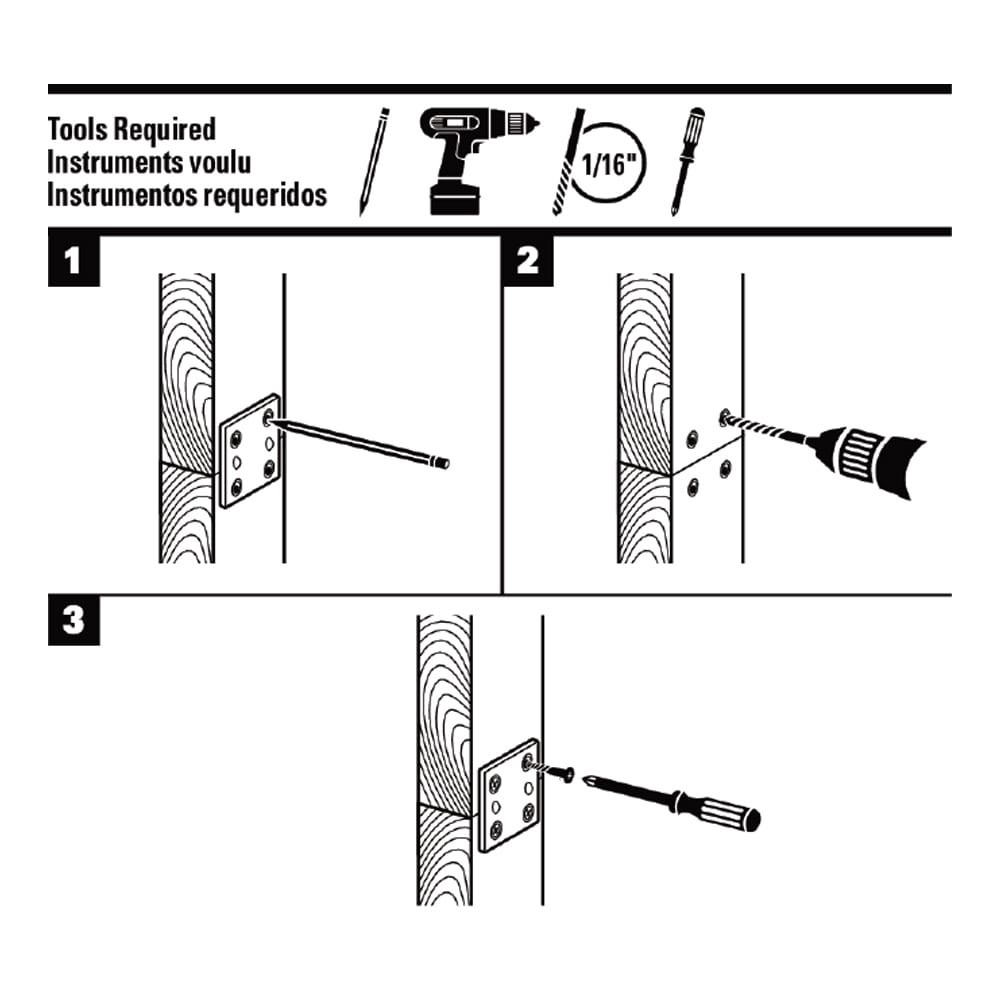 Tools Required
Instruments voulu
Instrumentos requeridos

1/16"

1

2

3