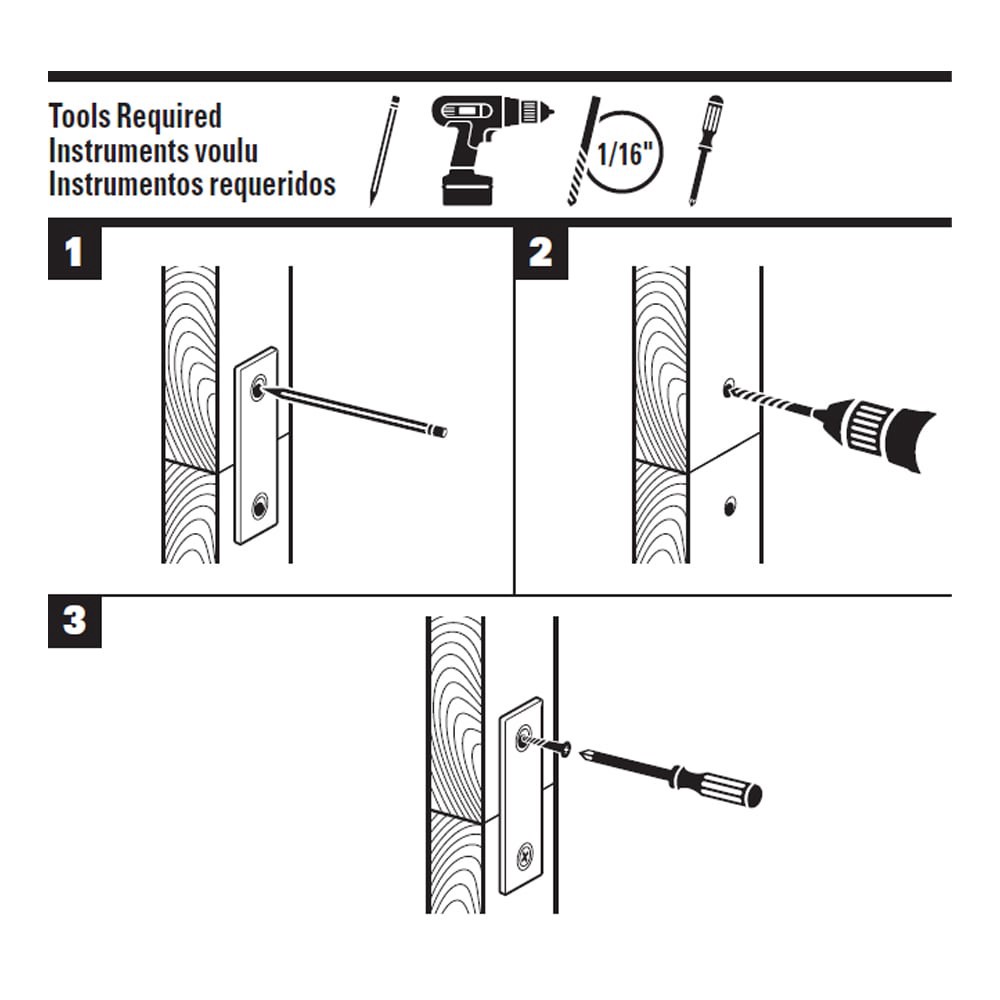 Tools Required
Instruments voulu
Instrumentos requeridos

1/16"

1

2

3