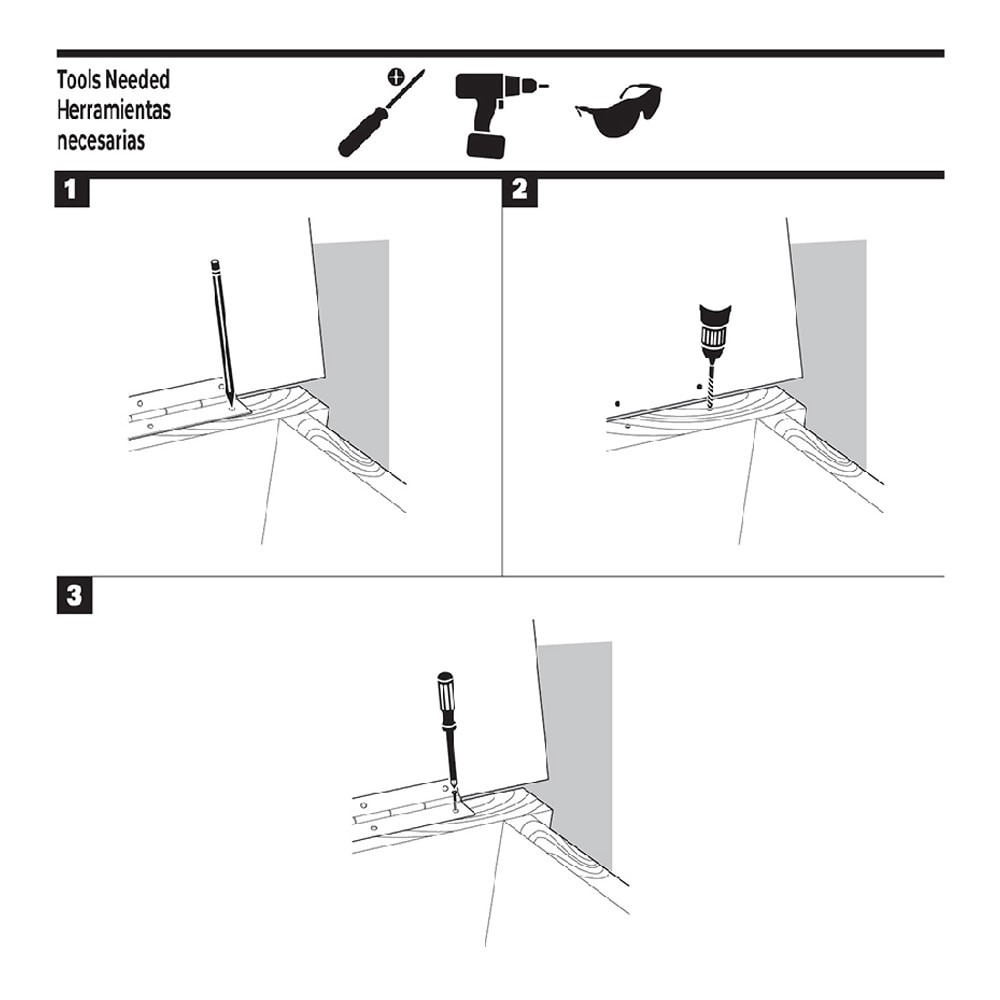 Tools Needed
Herramientas necesarias

1

2

3