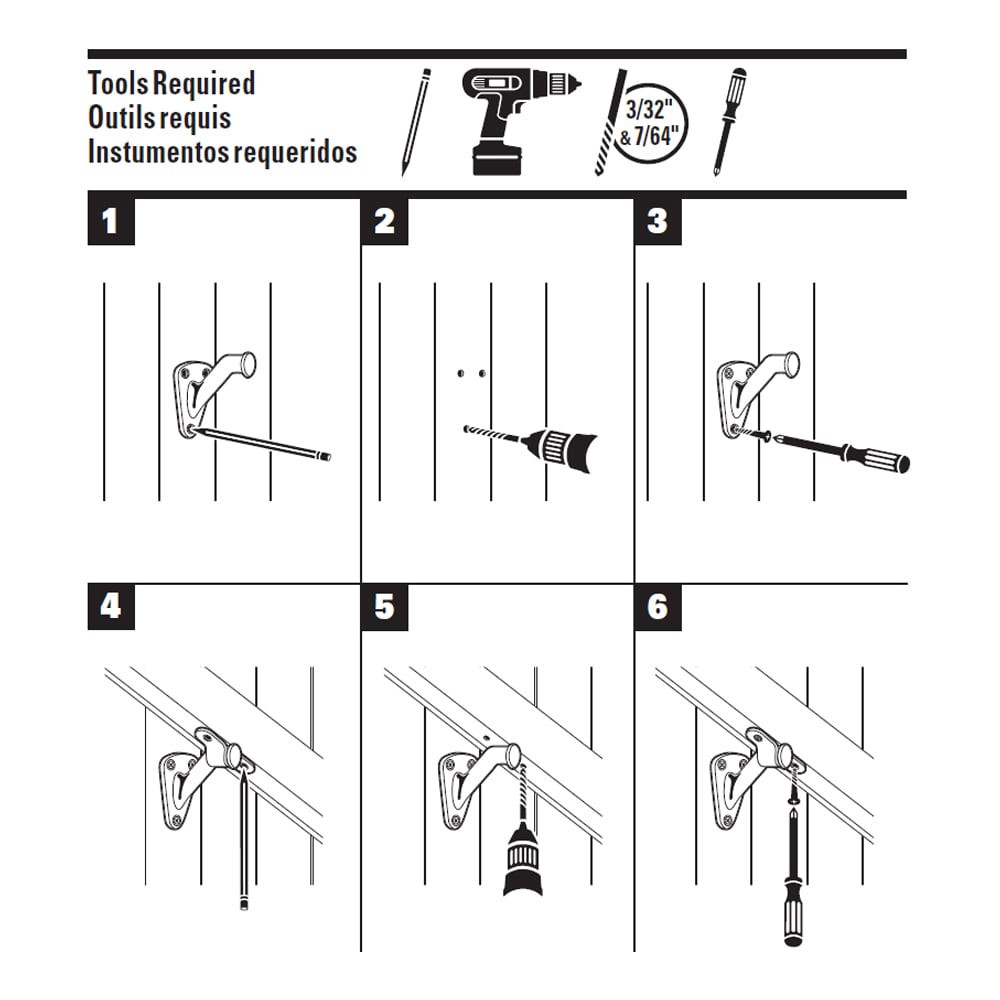 Tools Required
Outils requis
Instumentos requeridos

3/32"
& 7/64"

1

2

3

4

5

6