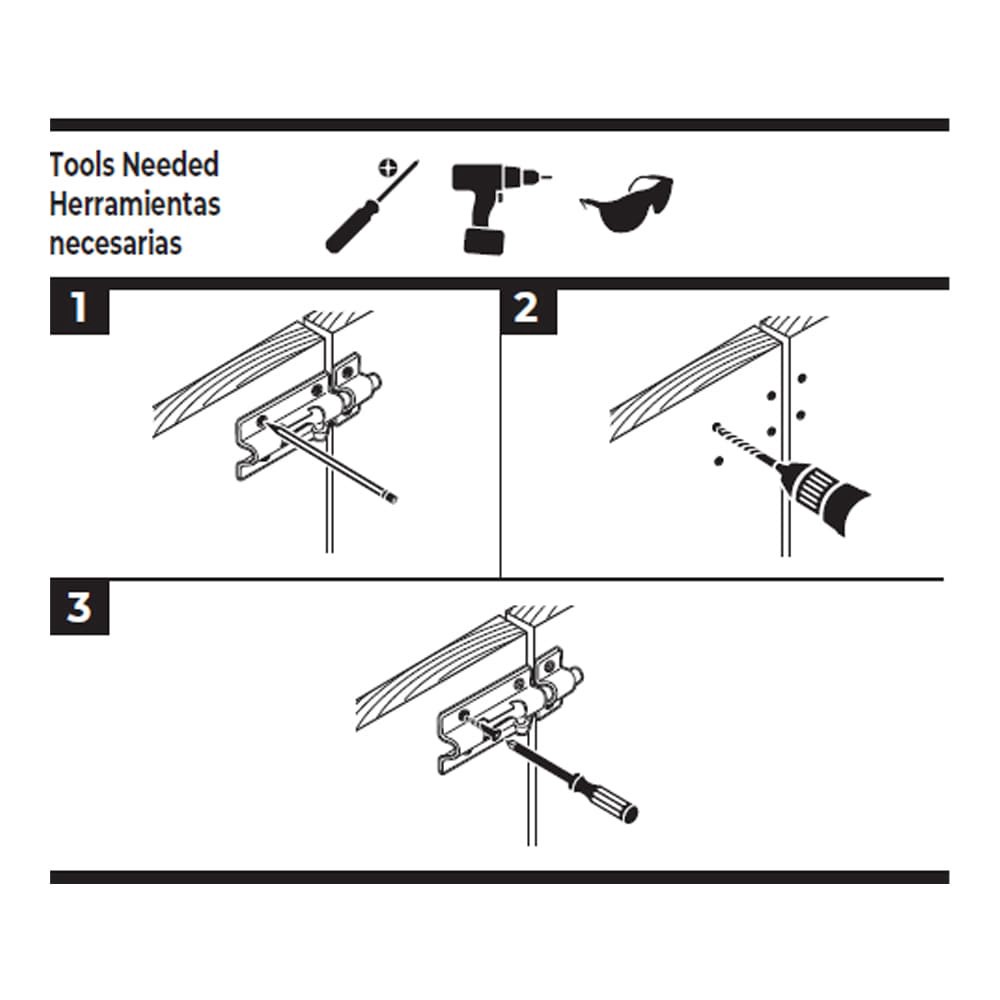 Tools Needed
Herramientas necesarias

1

2

3