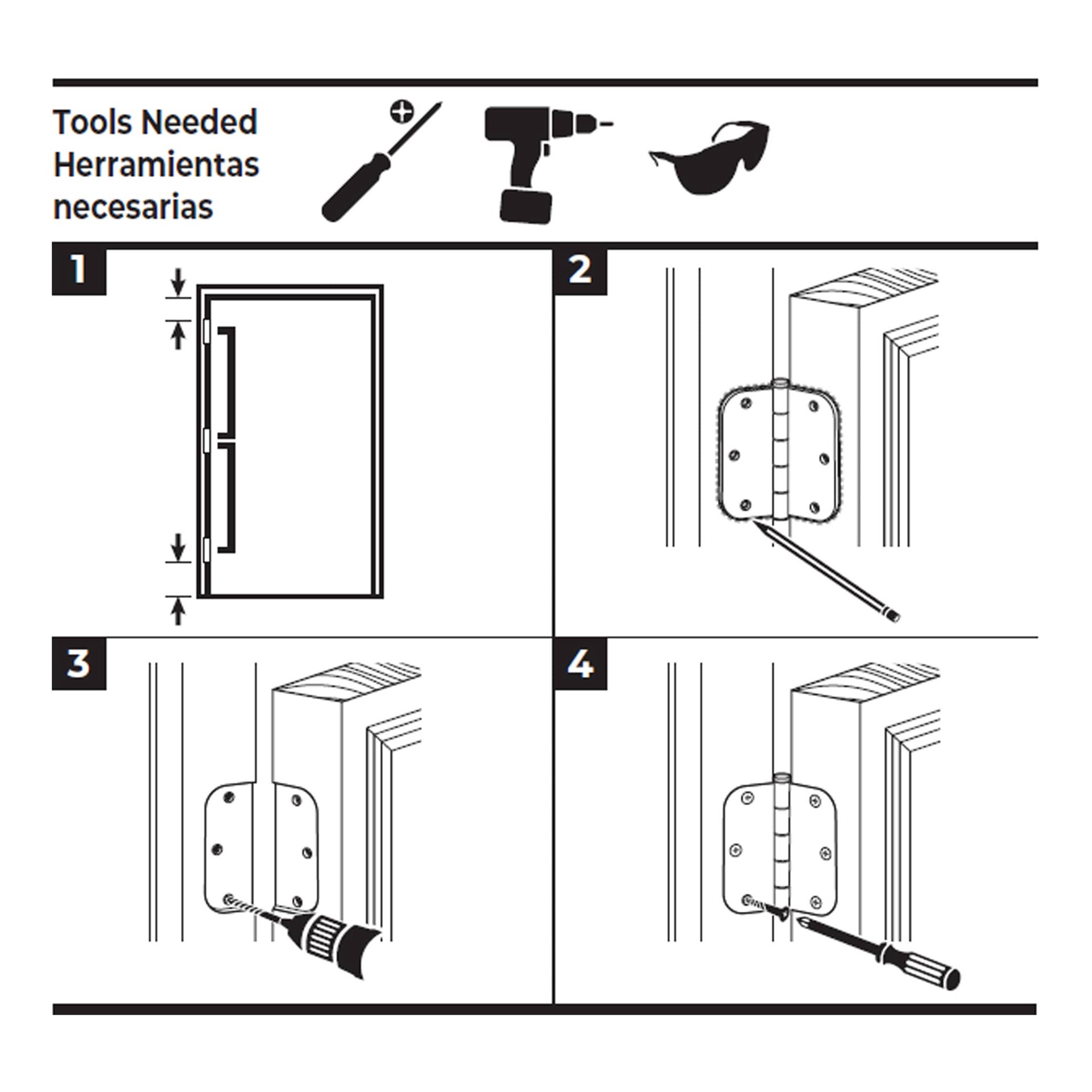 Tools Needed
Herramientas necesarias

1

2

3

4