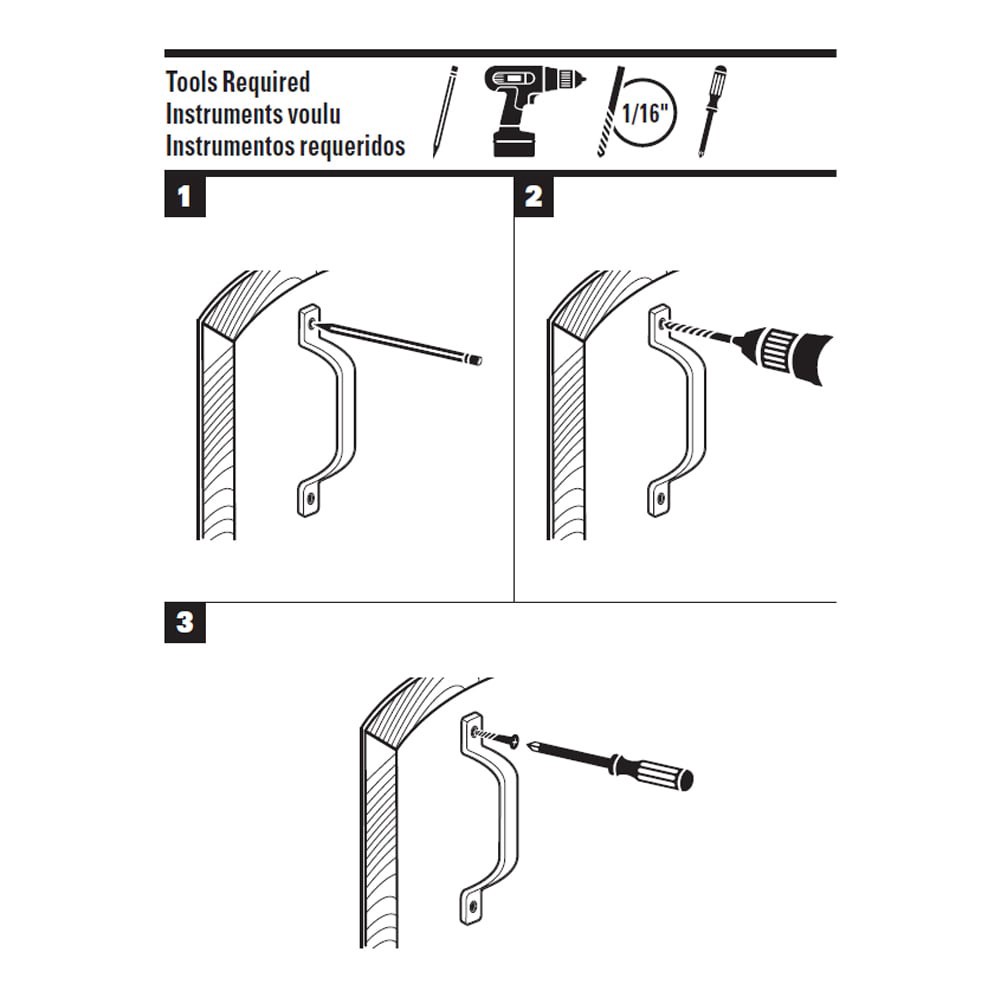 Tools Required
Instruments voulu
Instrumentos requeridos

1/16"

1

2

3