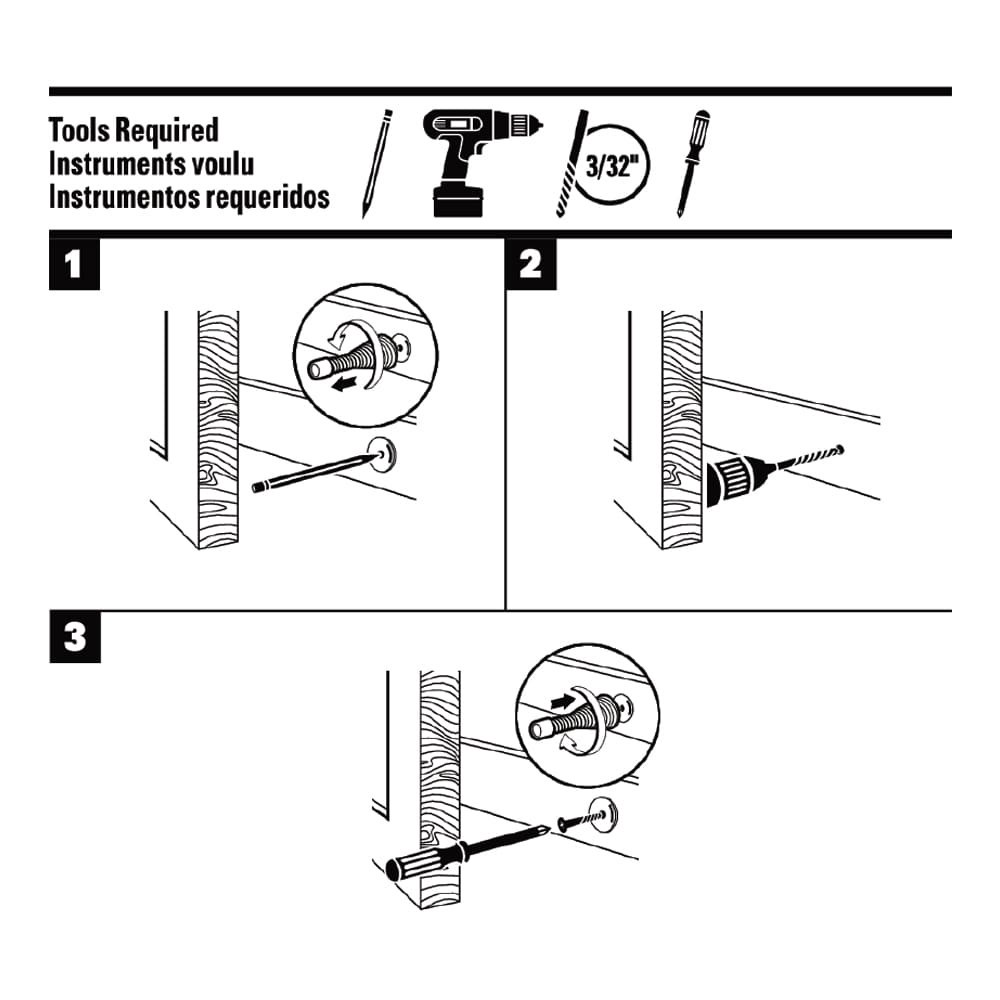 Tools Required
Instruments voulu
Instrumentos requeridos

3/32"

1

2

3