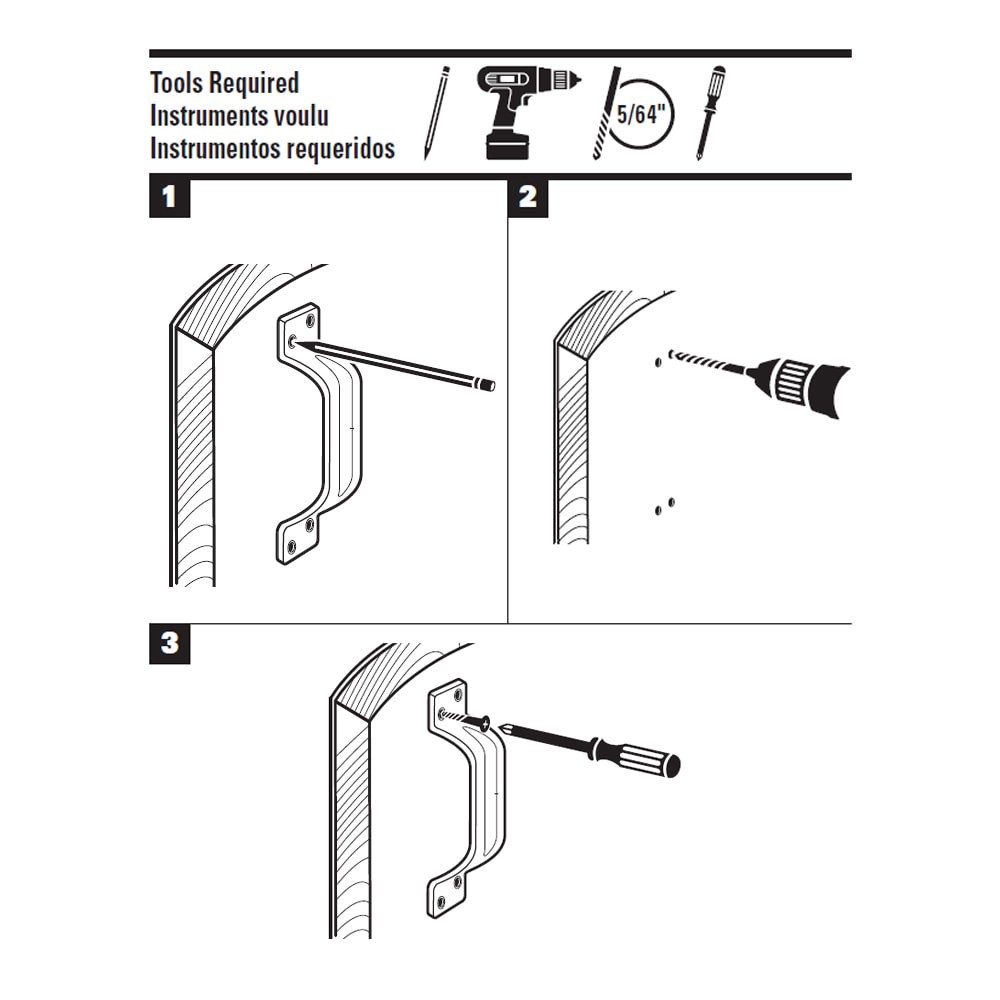 Tools Required
Instruments voulu
Instrumentos requeridos

5/64"

1

2

3