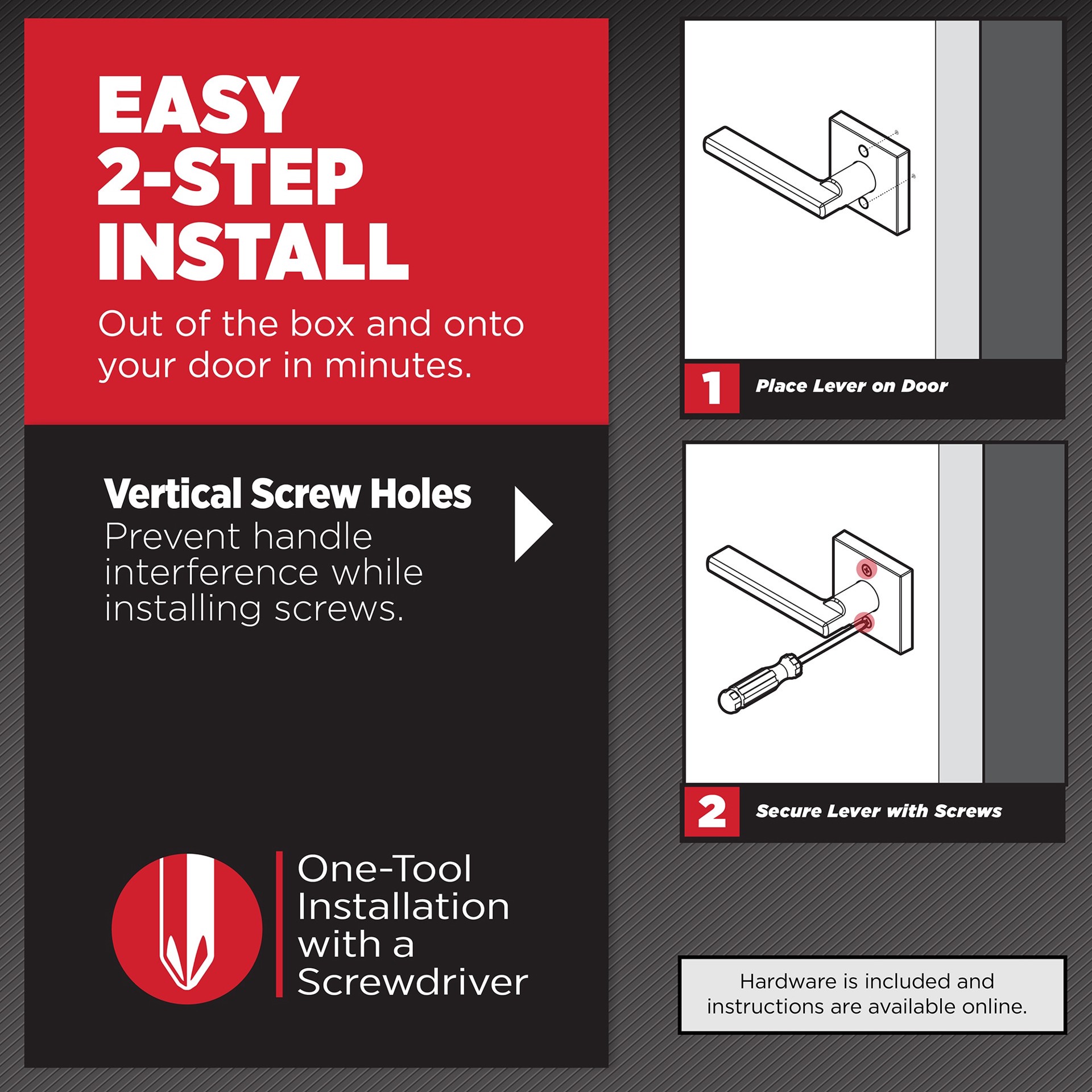 EASY
2-STEP
INSTALL

Out of the box and onto your door in minutes.

Vertical Screw Holes
Prevent handle interference while installing screws.

One-Tool Installation with a Screwdriver

1 Place Lever on Door

2 Secure Lever with Screws

Hardware is included and instructions are available online.