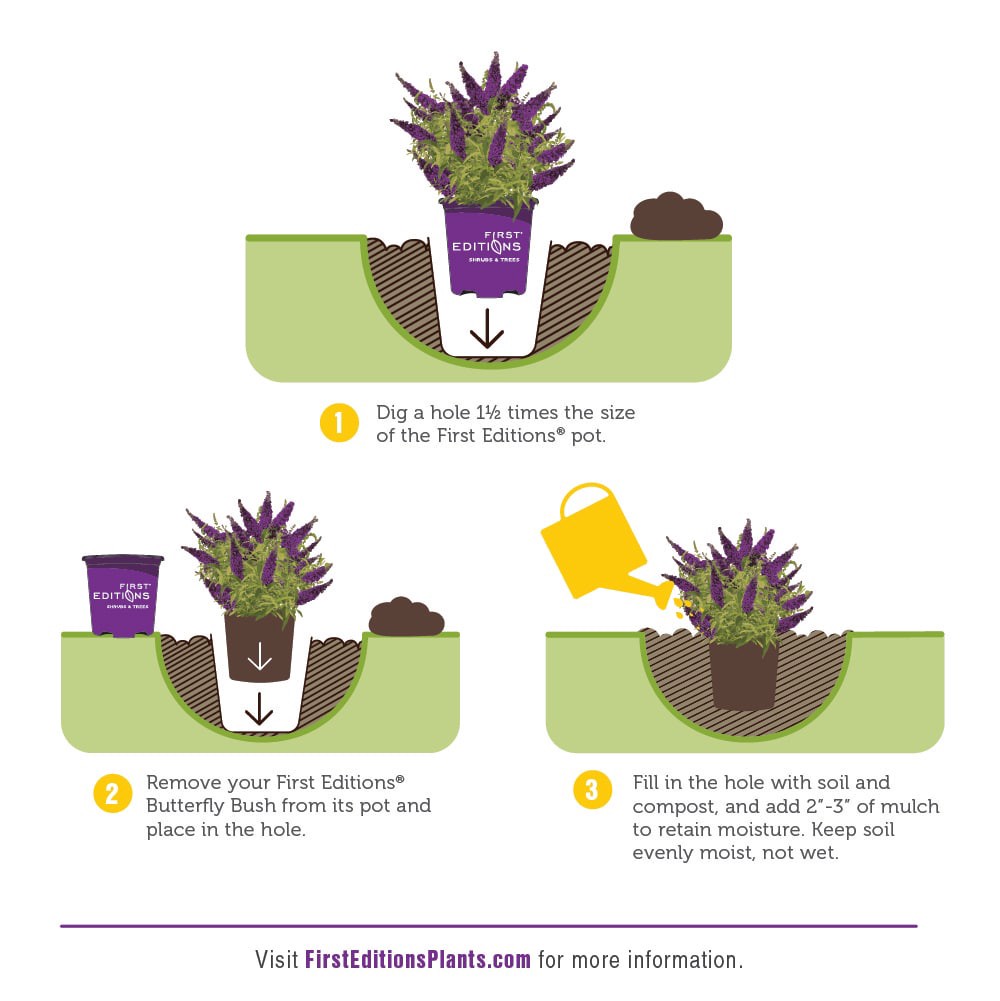 FIRST EDITIONS SHRUBS & TREES

1 Dig a hole 1½ times the size of the First Editions® pot.

FIRST EDITIONS SHRUBS & TREES

2 Remove your First Editions® Butterfly Bush from its pot and place in the hole.

3 Fill in the hole with soil and compost, and add 2"-3" of mulch to retain moisture. Keep soil evenly moist, not wet.

Visit FirstEditionsPlants.com for more information.