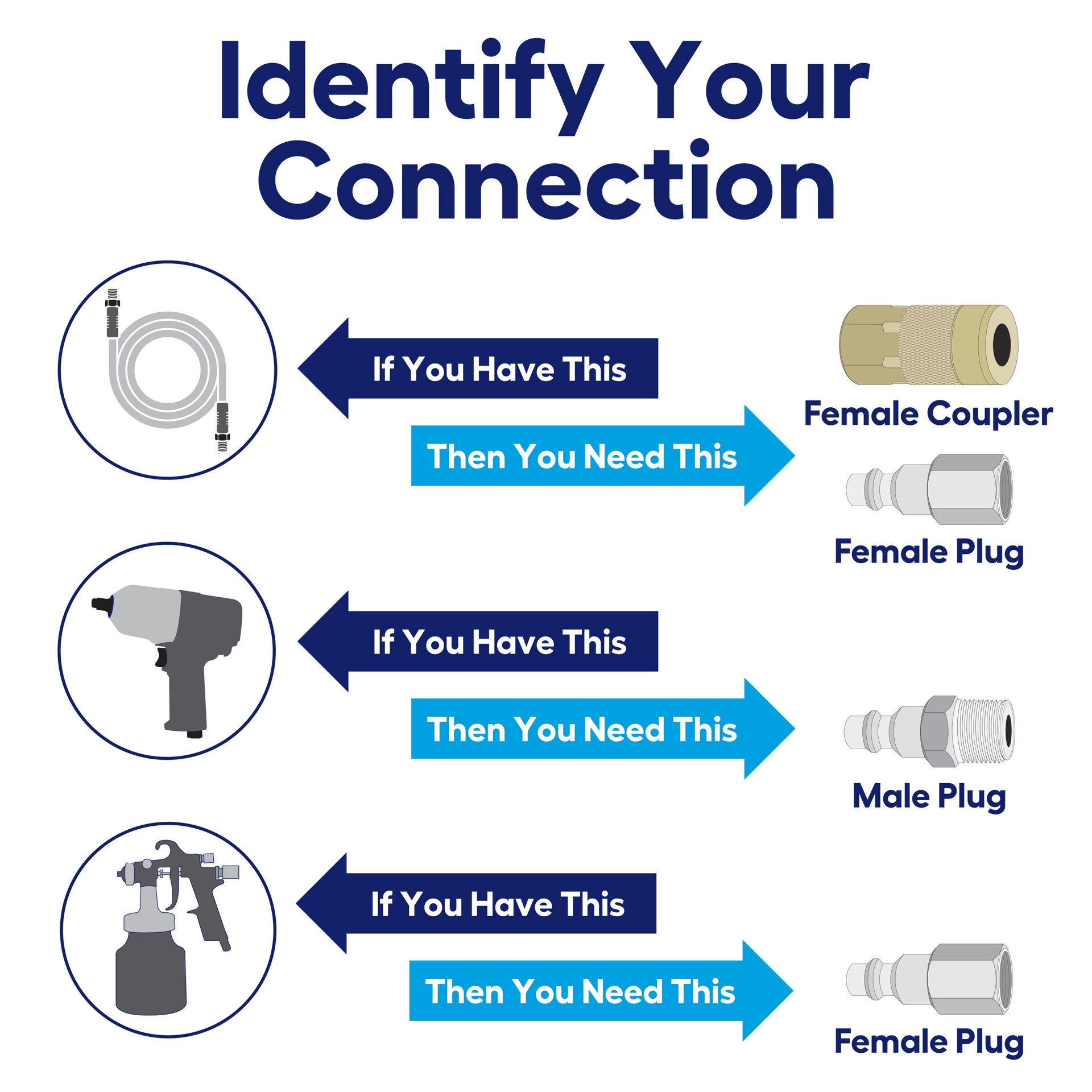 Identify Your Connection

If You Have This

Then You Need This

Female Coupler

Female Plug

If You Have This

Then You Need This

Male Plug

If You Have This

Then You Need This

Female Plug