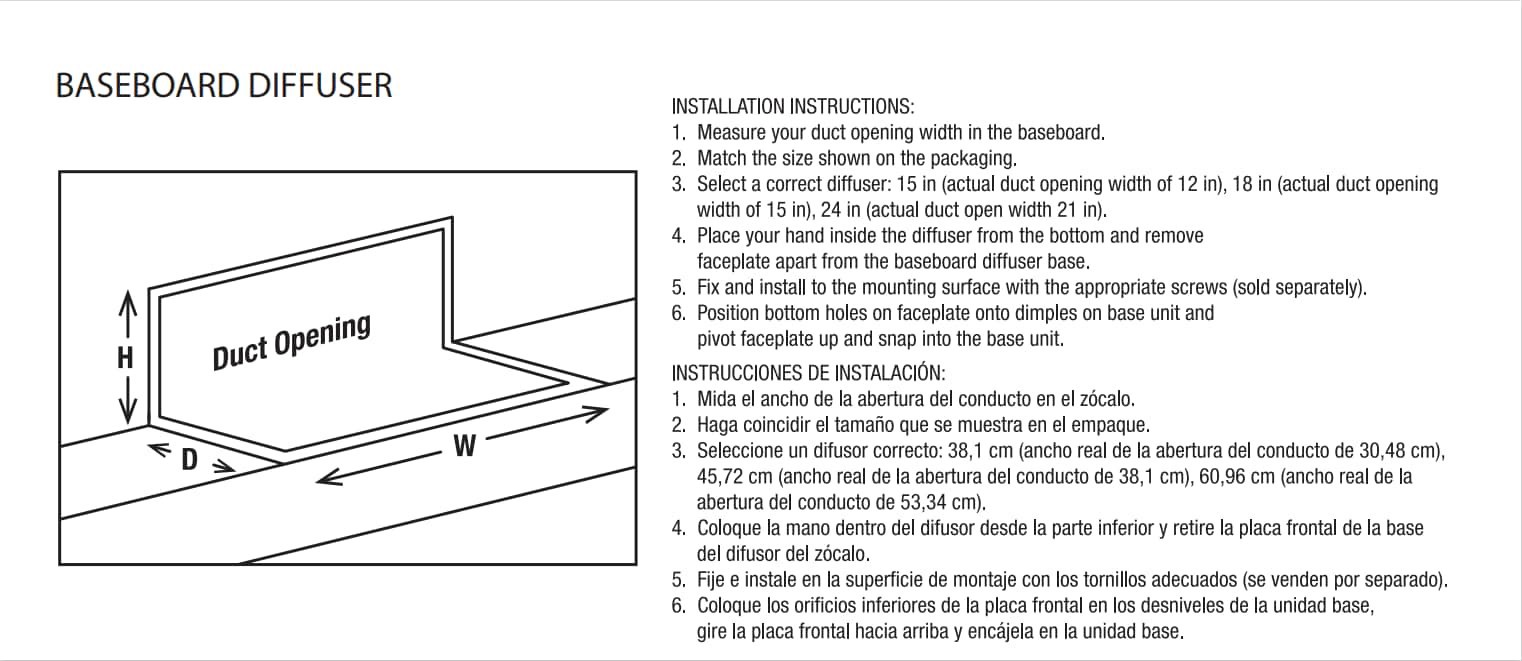 BASEBOARD DIFFUSER

H

Duct Opening

D

W

INSTALLATION INSTRUCTIONS:
1. Measure your duct opening width in the baseboard.
2. Match the size shown on the packaging.
3. Select a correct diffuser: 15 in (actual duct opening width of 12 in), 18 in (actual duct opening width of 15 in), 24 in (actual duct open width 21 in).
4. Place your hand inside the diffuser from the bottom and remove faceplate apart from the baseboard diffuser base.
5. Fix and install to the mounting surface with the appropriate screws (sold separately).
6. Position bottom holes on faceplate onto dimples on base unit and pivot faceplate up and snap into the base unit.

INSTRUCCIONES DE INSTALACIÓN:
1. Mida el ancho de la abertura del conducto en el zócalo.
2. Haga coincidir el tamaño que se muestra en el empaque.
3. Seleccione un difusor correcto: 38,1 cm (ancho real de la abertura del conducto de 30,48 cm), 45,72 cm (ancho real de la abertura del conducto de 38,1 cm), 60,96 cm (ancho real de la abertura del conducto de 53,34 cm).
4. Coloque la mano dentro del difusor desde la parte inferior y retire la placa frontal de la base del difusor del zócalo.
5. Fije e instale en la superficie de montaje con los tornillos adecuados (se venden por separado).
6. Coloque los orificios inferiores de la placa frontal en los desniveles de la unidad base, gire la placa frontal hacia arriba y encájela en la unidad base.