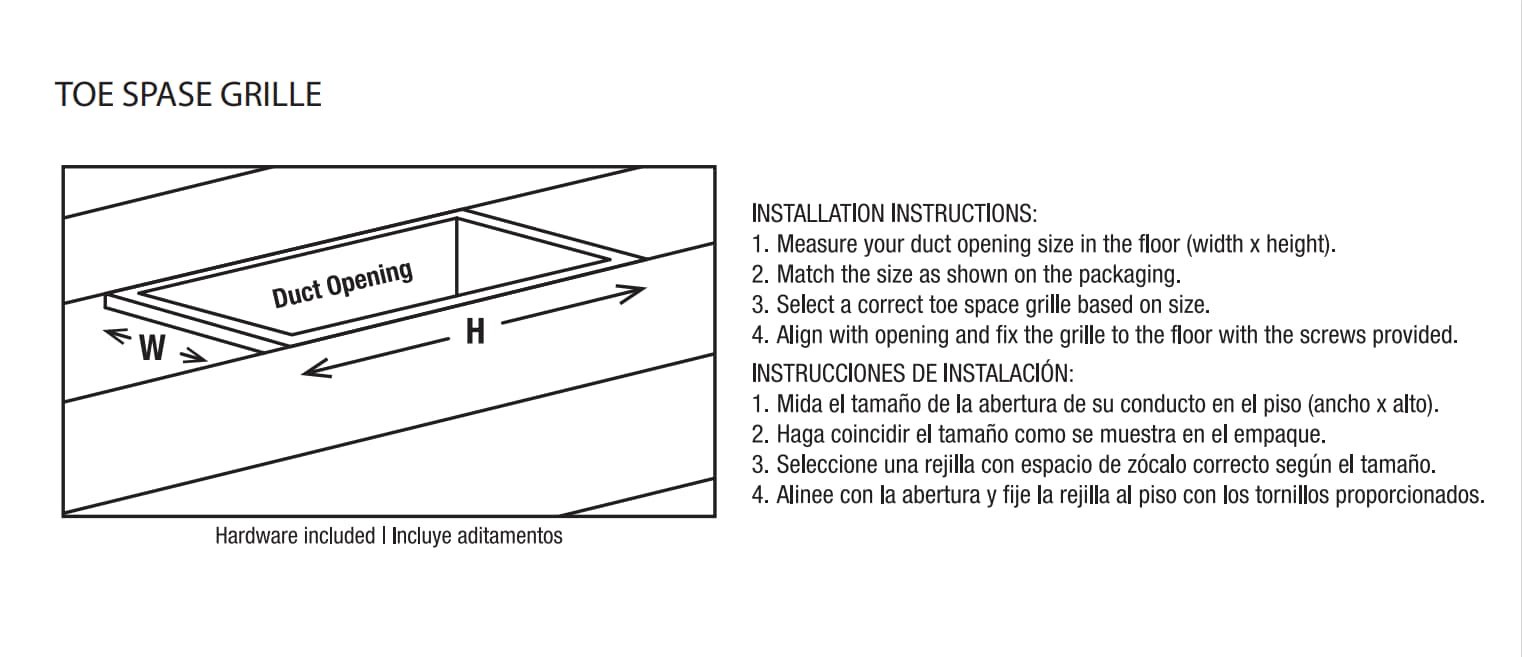 TOE SPASE GRILLE

Duct Opening

W

H

Hardware included | Incluye aditamentos

INSTALLATION INSTRUCTIONS:
1. Measure your duct opening size in the floor (width x height).
2. Match the size as shown on the packaging.
3. Select a correct toe space grille based on size.
4. Align with opening and fix the grille to the floor with the screws provided.

INSTRUCCIONES DE INSTALACIÓN:
1. Mida el tamaño de la abertura de su conducto en el piso (ancho x alto).
2. Haga coincidir el tamaño como se muestra en el empaque.
3. Seleccione una rejilla con espacio de zócalo correcto según el tamaño.
4. Alinee con la abertura y fije la rejilla al piso con los tornillos proporcionados.