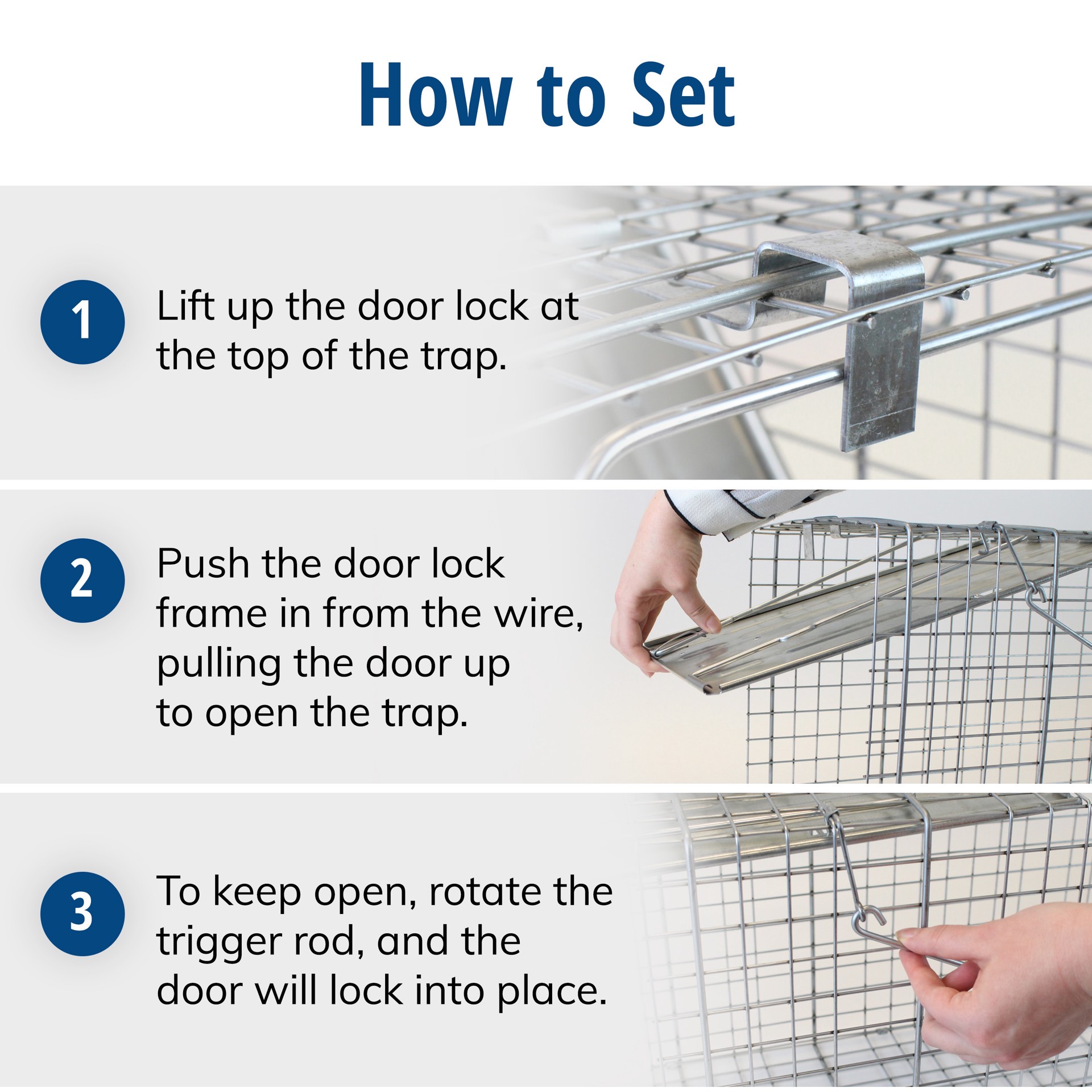 How to Set

1 Lift up the door lock at the top of the trap.

2 Push the door lock frame in from the wire, pulling the door up to open the trap.

3 To keep open, rotate the trigger rod, and the door will lock into place.