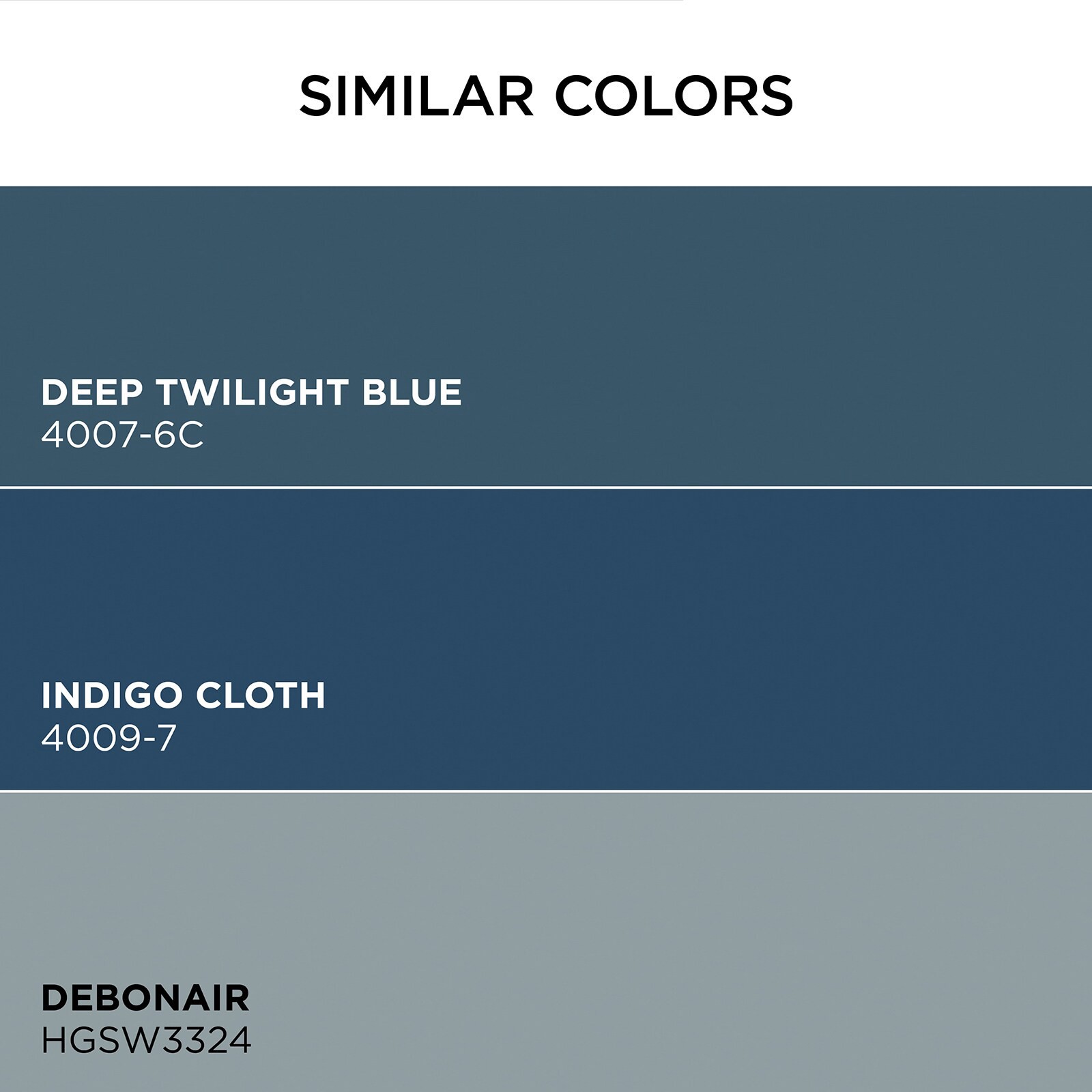 SIMILAR COLORS

DEEP TWILIGHT BLUE
4007-6C

INDIGO CLOTH
4009-7

DEBONAIR
HGSW3324