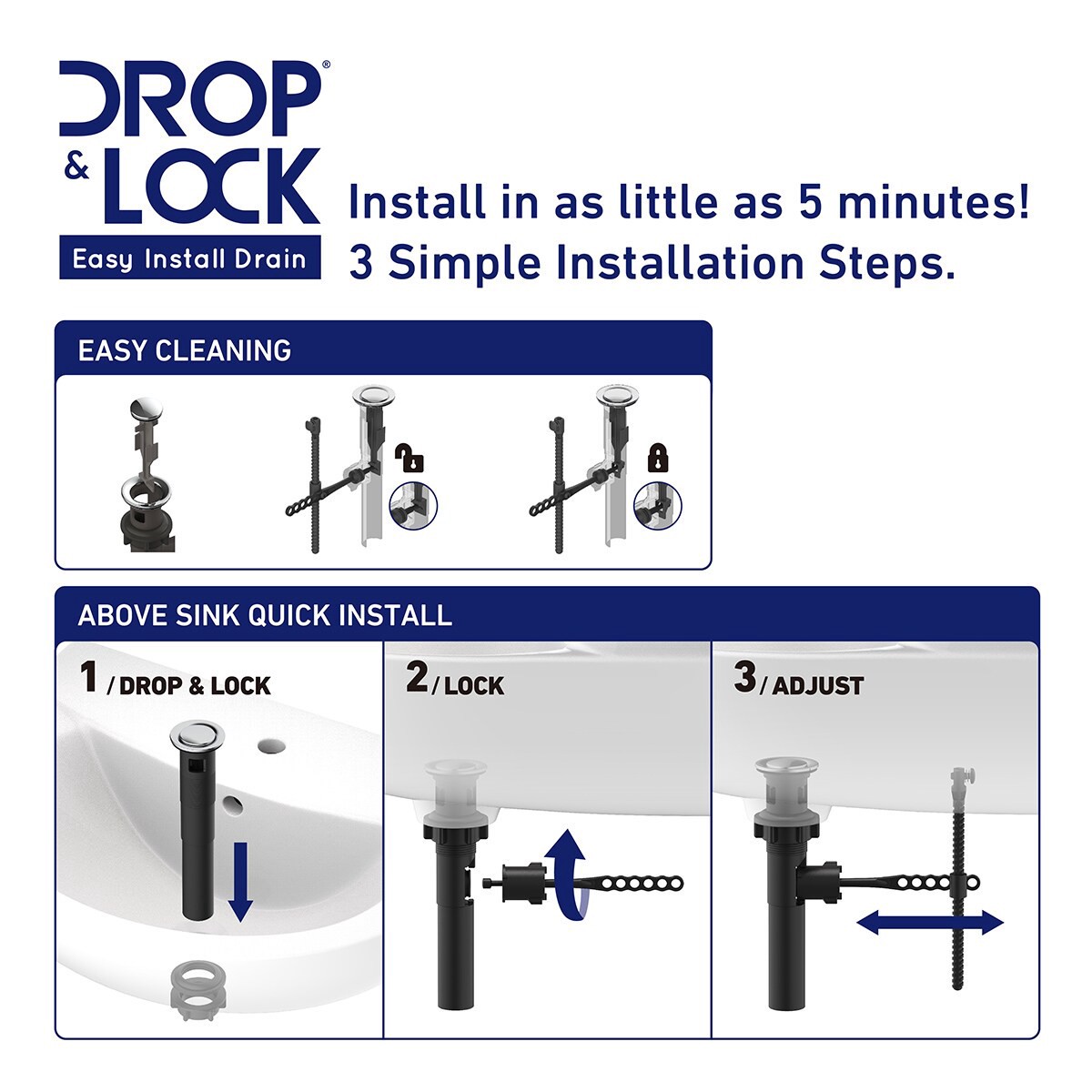 DROP® & LOCK
Easy Install Drain

Install in as little as 5 minutes!
3 Simple Installation Steps.

EASY CLEANING

ABOVE SINK QUICK INSTALL

1 / DROP & LOCK

2 / LOCK

3 / ADJUST