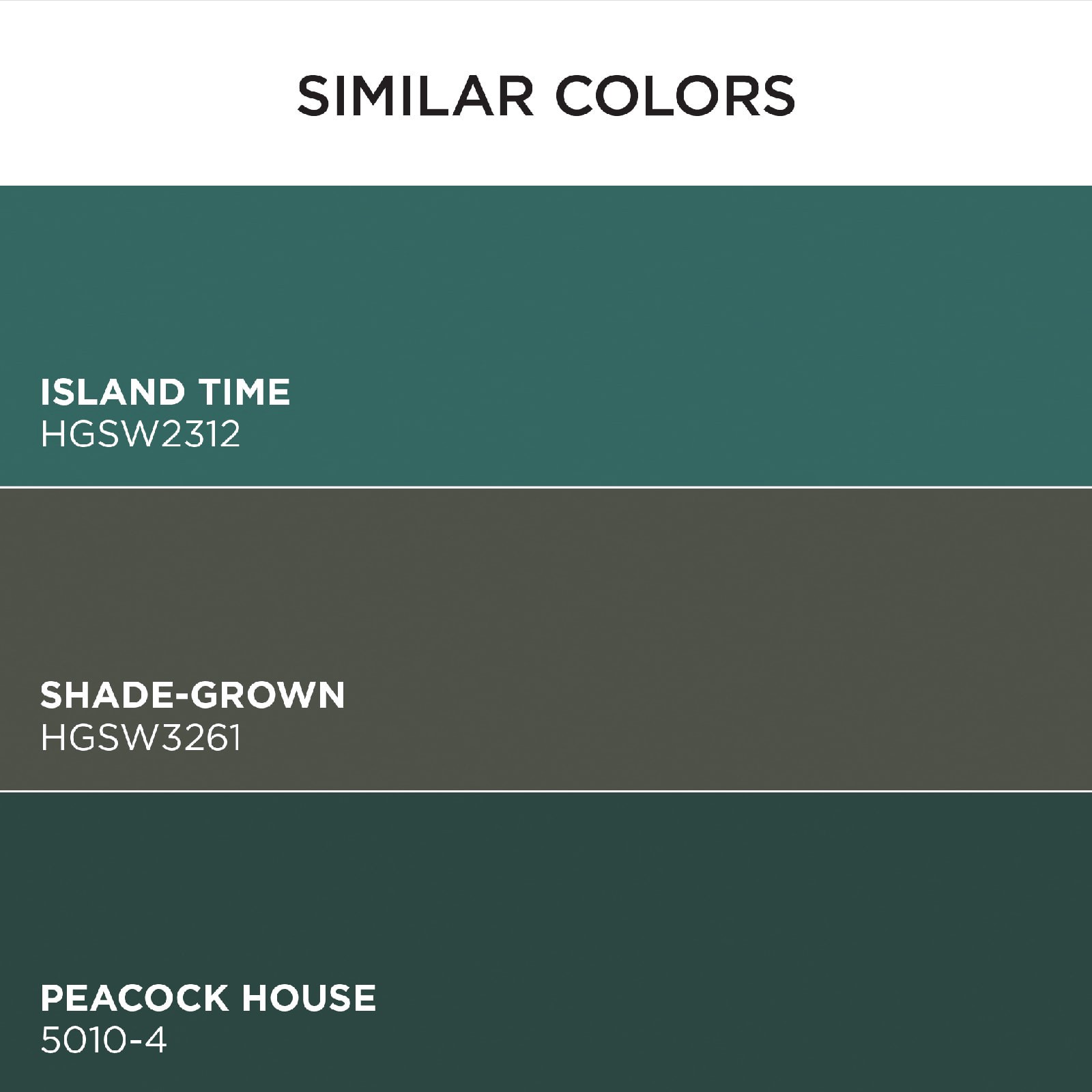 SIMILAR COLORS

ISLAND TIME
HGSW2312

SHADE-GROWN
HGSW3261

PEACOCK HOUSE
5010-4