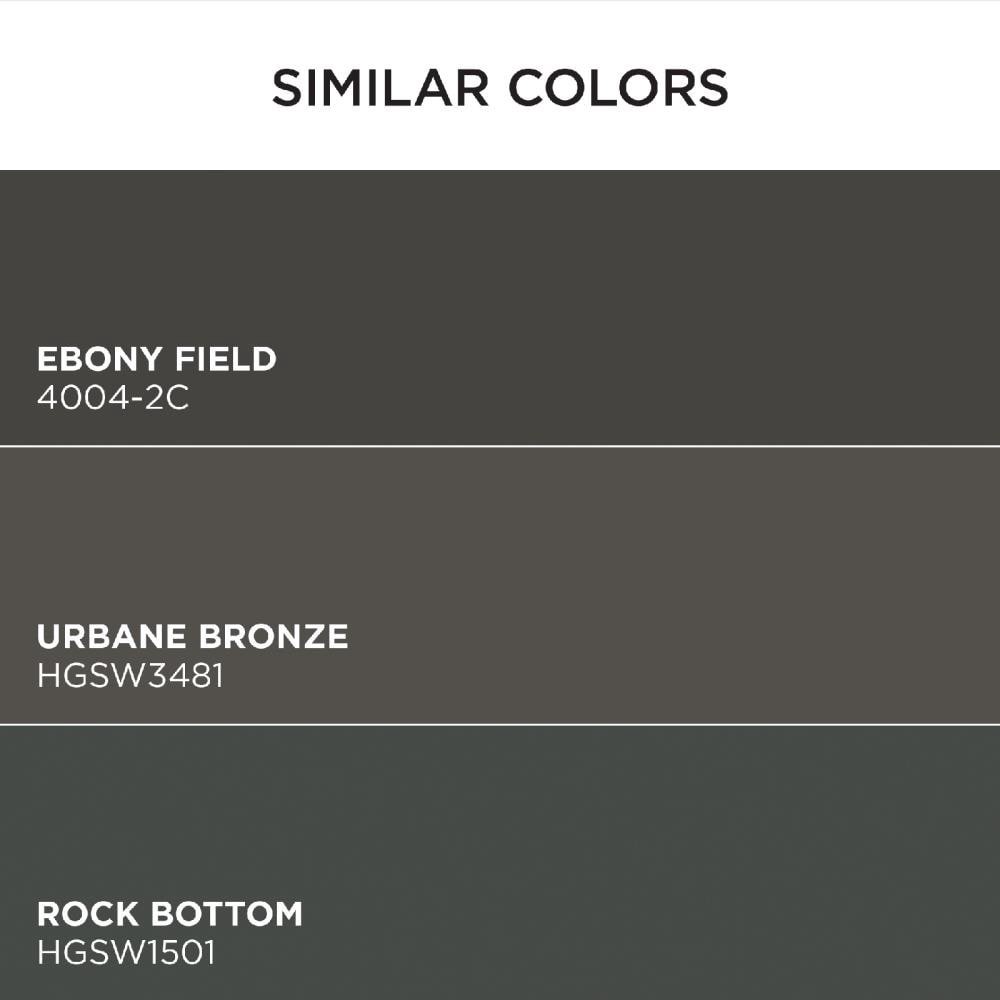 SIMILAR COLORS

EBONY FIELD
4004-2C

URBANE BRONZE
HGSW3481

ROCK BOTTOM
HGSW1501