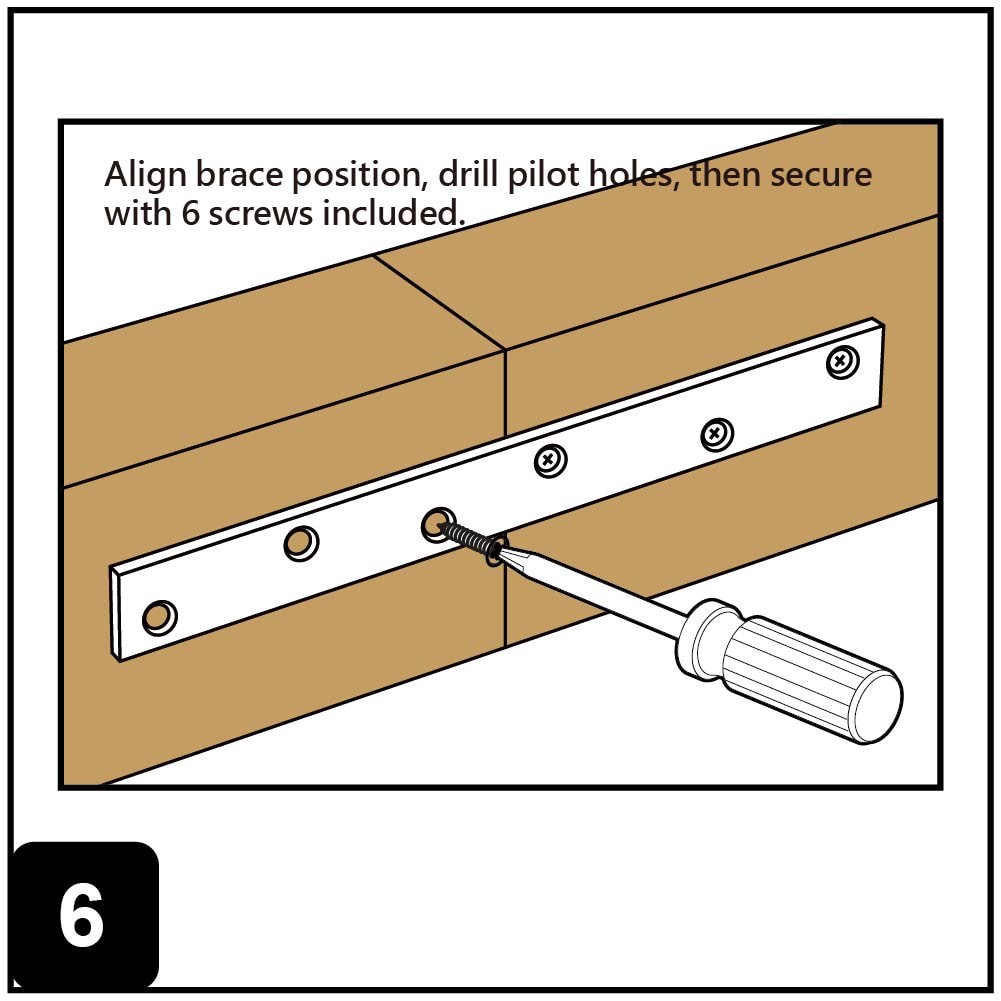 Align brace position, drill pilot holes, then secure with 6 screws included.

6