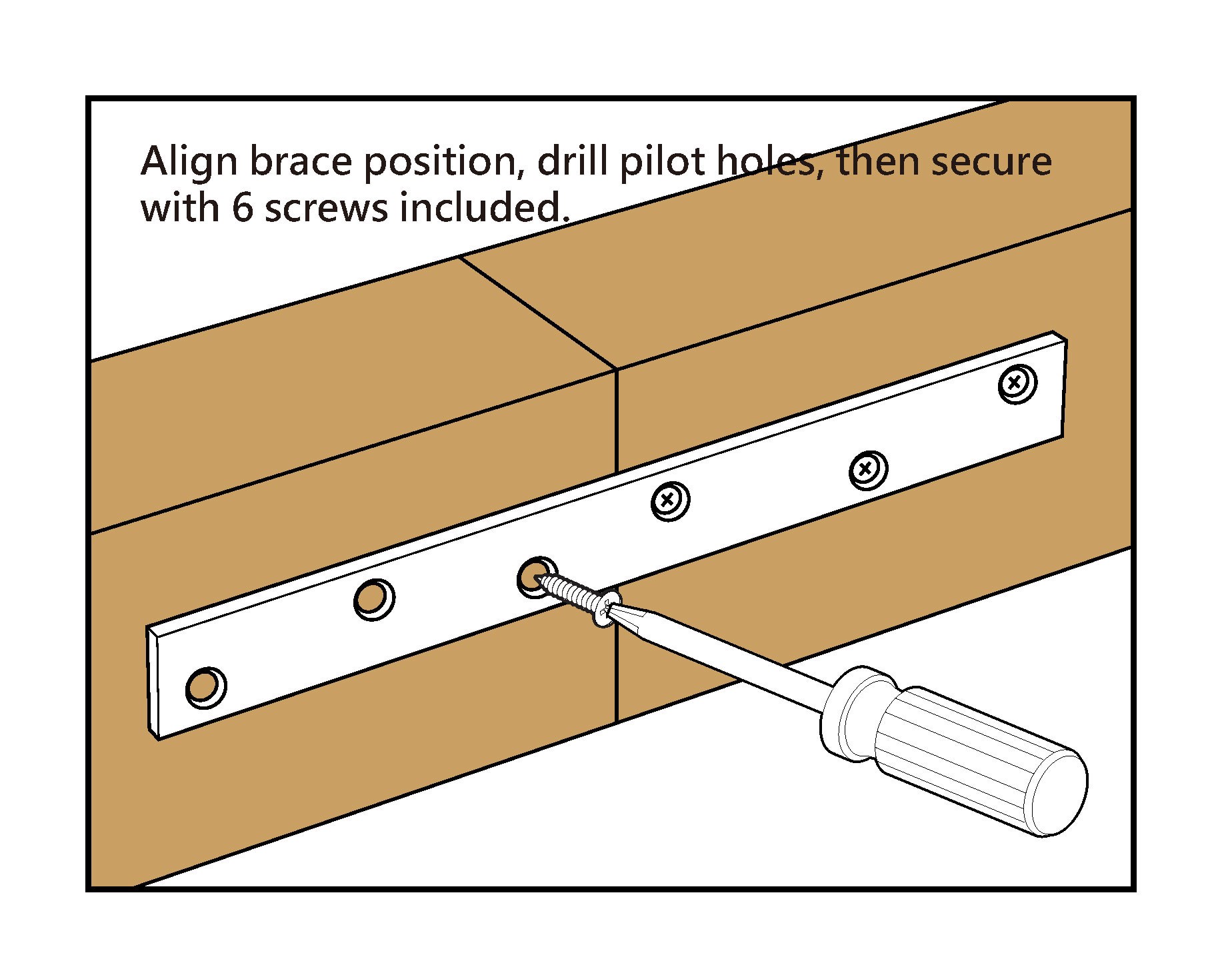 Align brace position, drill pilot holes, then secure with 6 screws included.