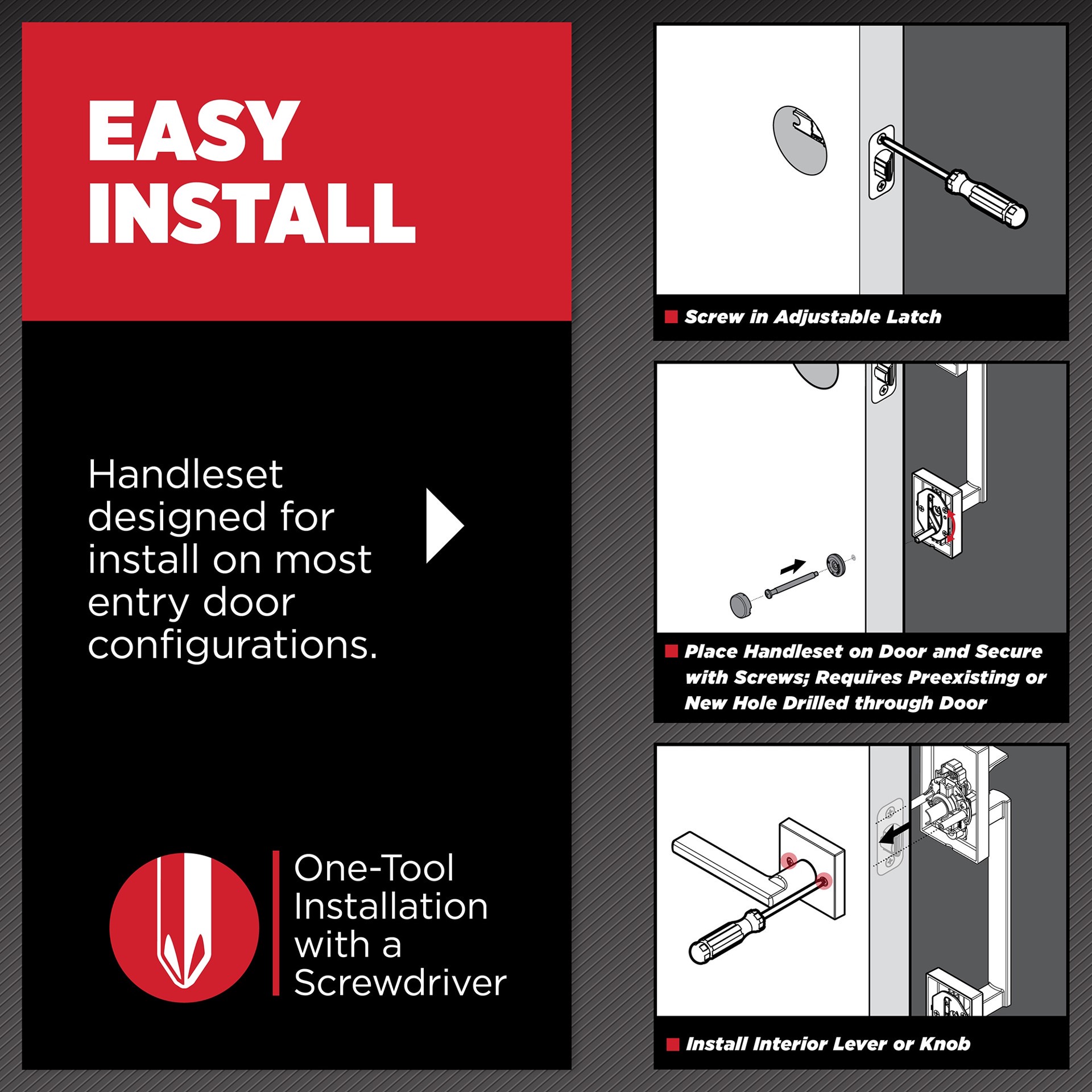 EASY INSTALL

Handleset designed for install on most entry door configurations.

One-Tool Installation with a Screwdriver

Screw in Adjustable Latch

Place Handleset on Door and Secure with Screws; Requires Preexisting or New Hole Drilled through Door

Install Interior Lever or Knob