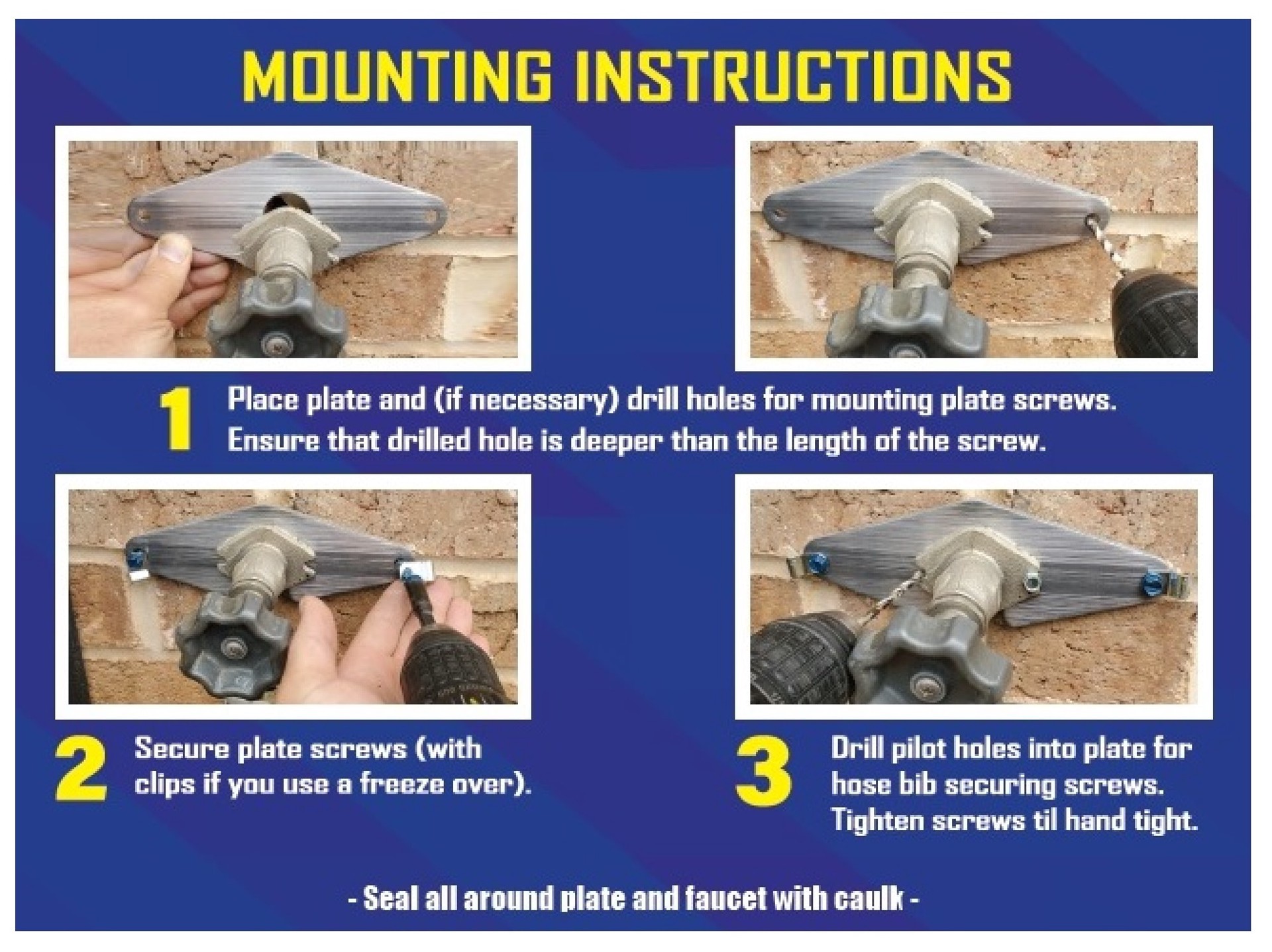 MOUNTING INSTRUCTIONS

1 Place plate and (if necessary) drill holes for mounting plate screws. Ensure that drilled hole is deeper than the length of the screw.

2 Secure plate screws (with clips if you use a freeze over).

3 Drill pilot holes into plate for hose bib securing screws. Tighten screws til hand tight.

- Seal all around plate and faucet with caulk -