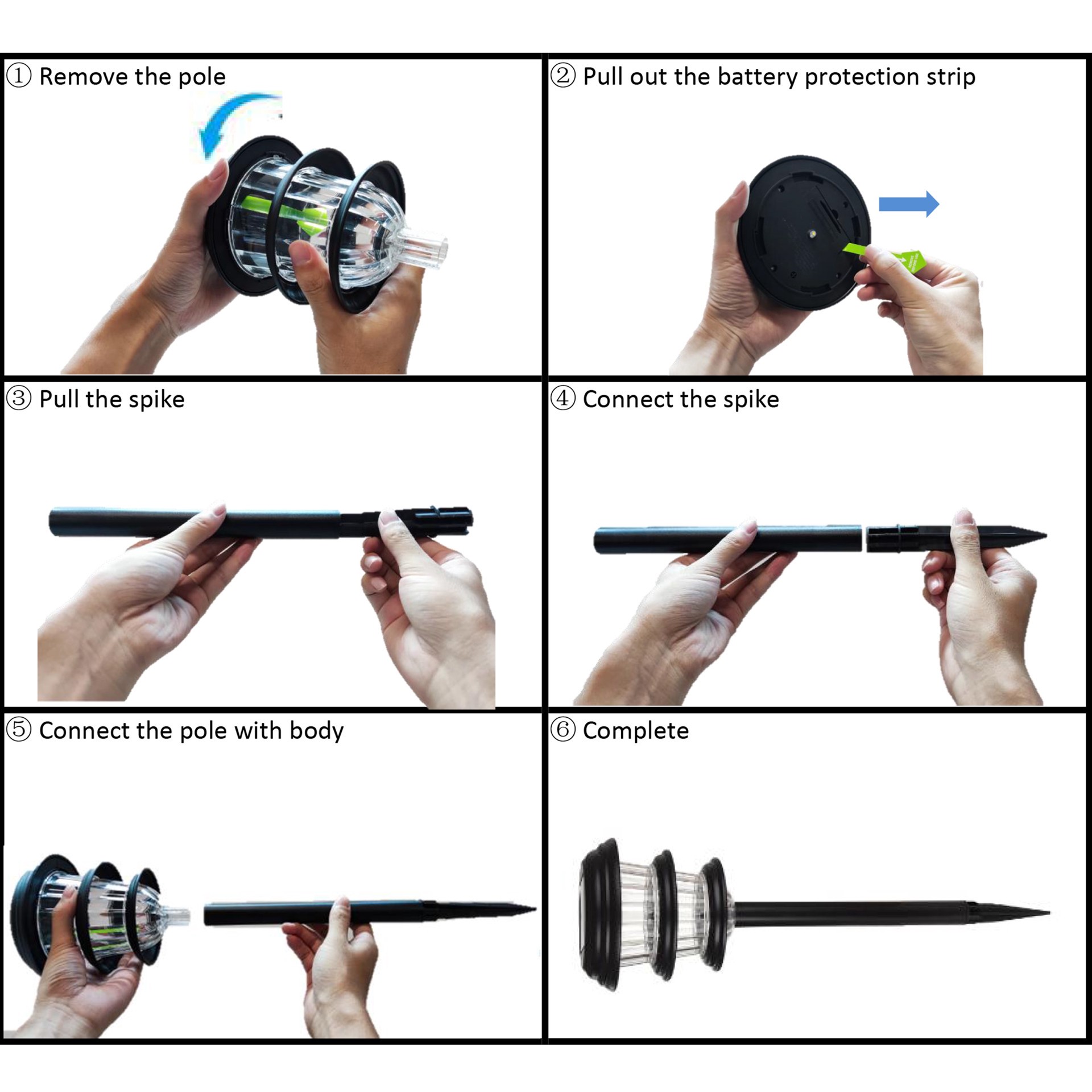 ① Remove the pole

② Pull out the battery protection strip

③ Pull the spike

④ Connect the spike

⑤ Connect the pole with body

⑥ Complete