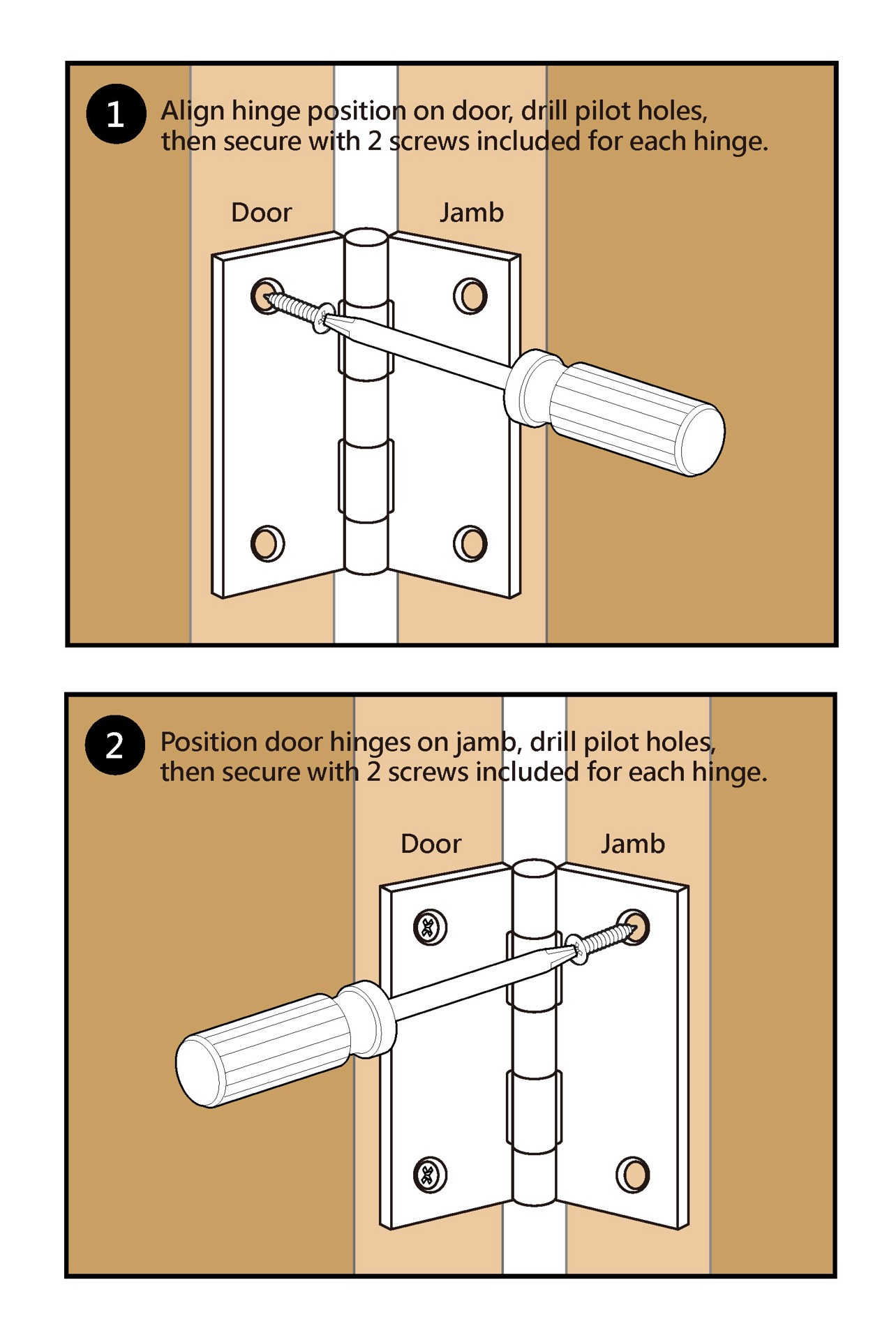 1 Align hinge position on door, drill pilot holes, then secure with 2 screws included for each hinge.

Door

Jamb

2 Position door hinges on jamb, drill pilot holes, then secure with 2 screws included for each hinge.

Door

Jamb