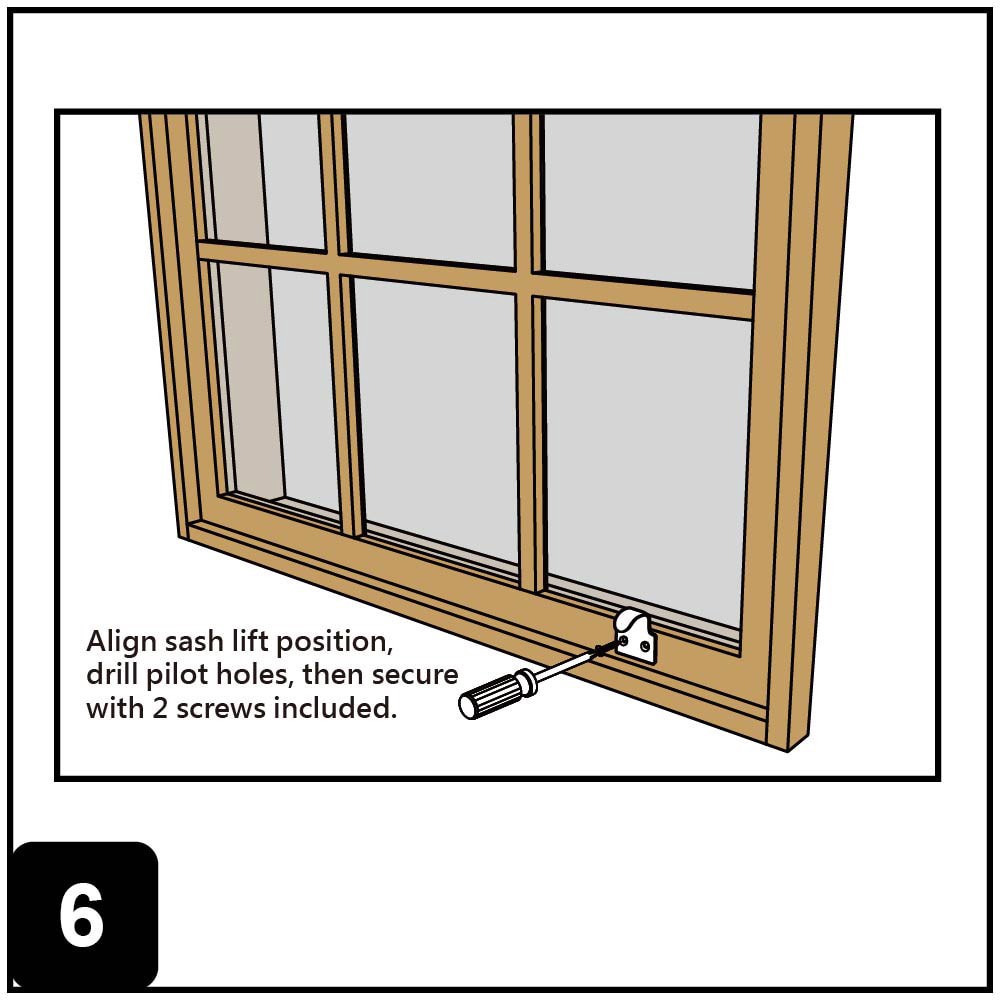 Align sash lift position, drill pilot holes, then secure with 2 screws included.

6