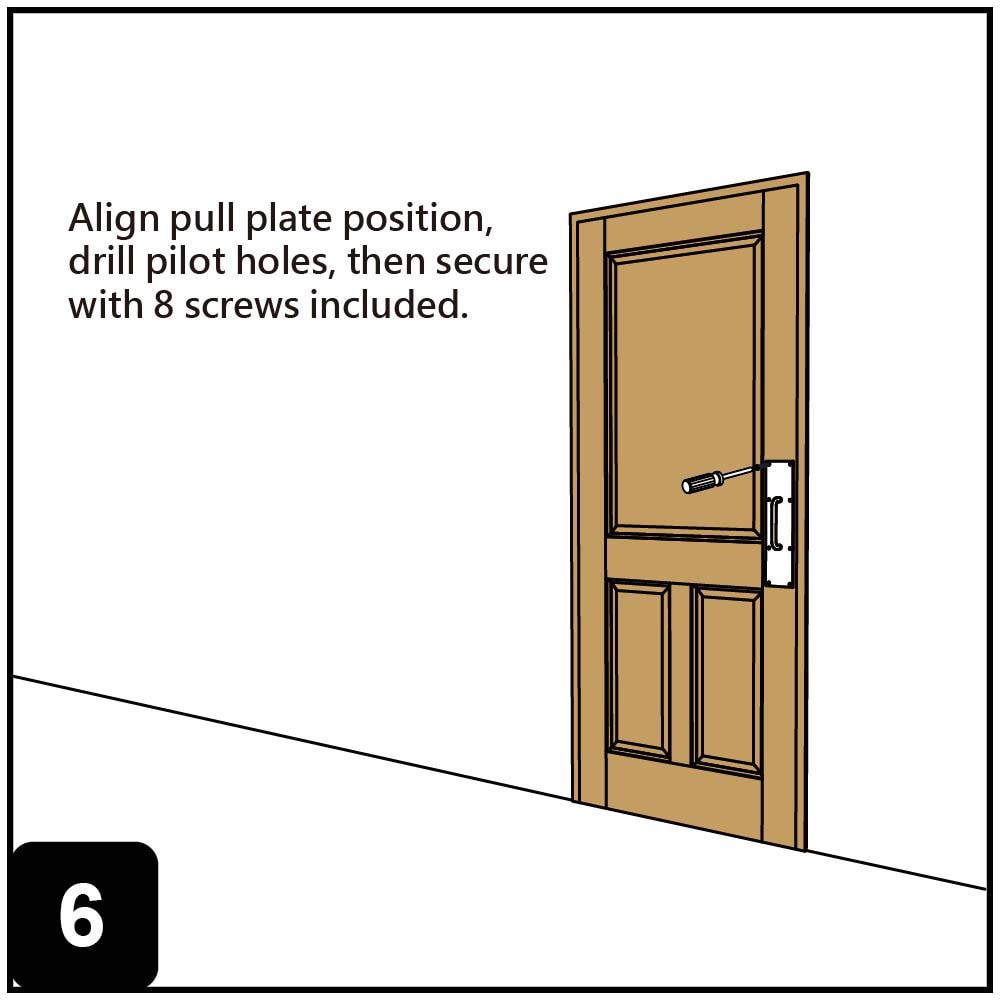 Align pull plate position, drill pilot holes, then secure with 8 screws included.

6