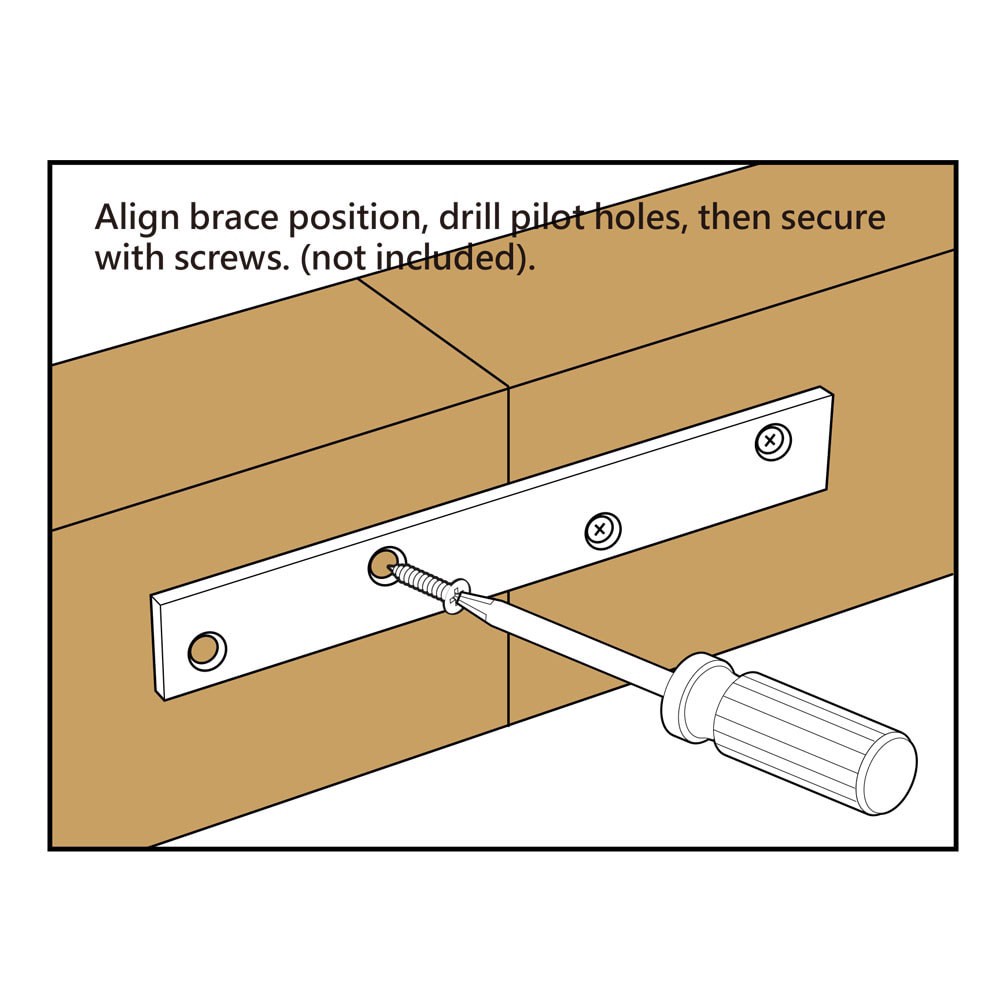 Align brace position, drill pilot holes, then secure with screws. (not included).