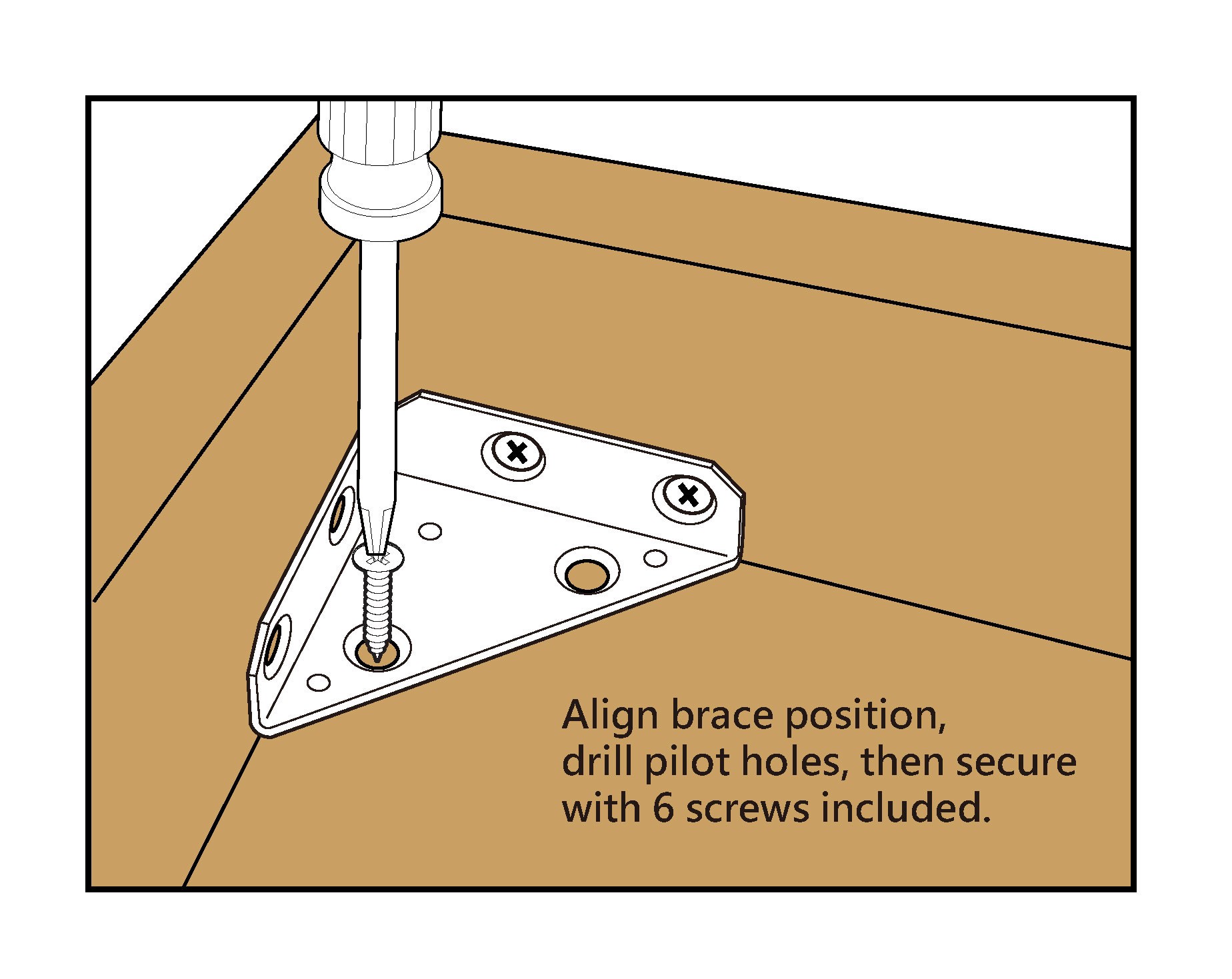 Align brace position, drill pilot holes, then secure with 6 screws included.