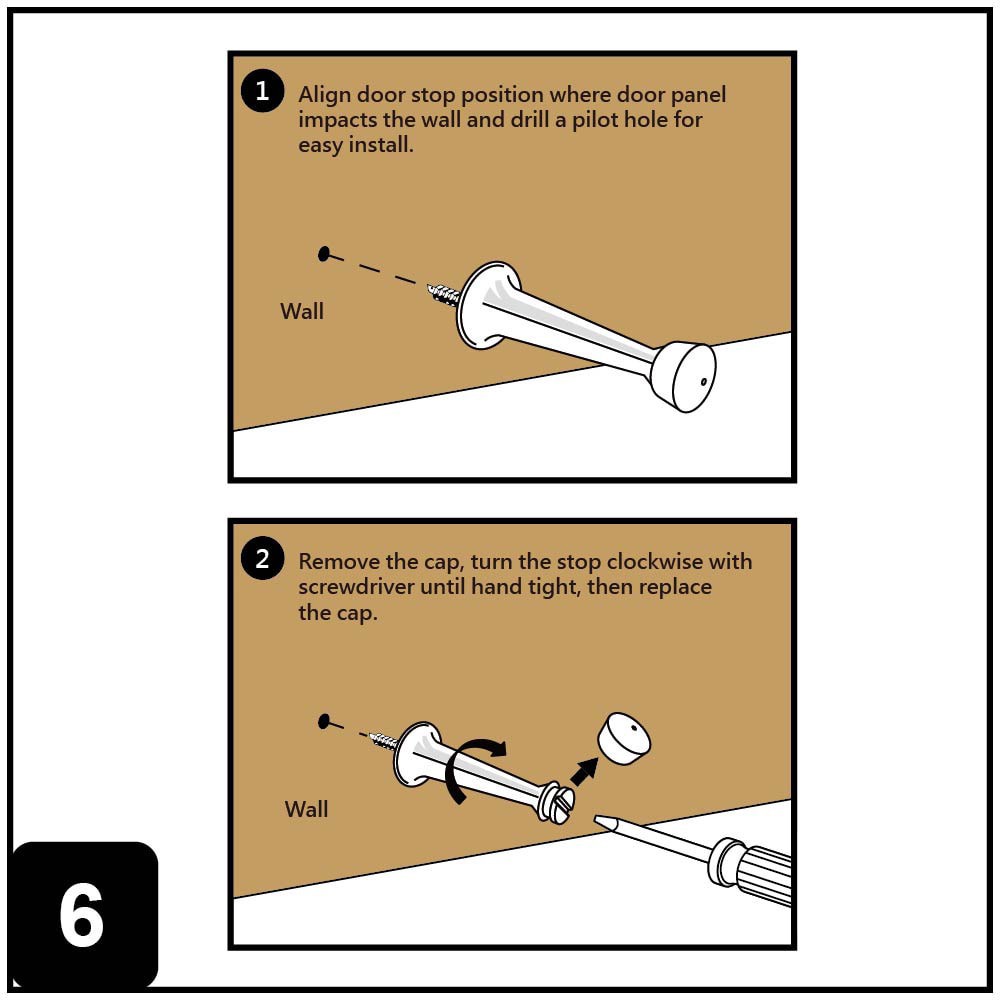 1 Align door stop position where door panel impacts the wall and drill a pilot hole for easy install.

Wall

2 Remove the cap, turn the stop clockwise with screwdriver until hand tight, then replace the cap.

Wall

6