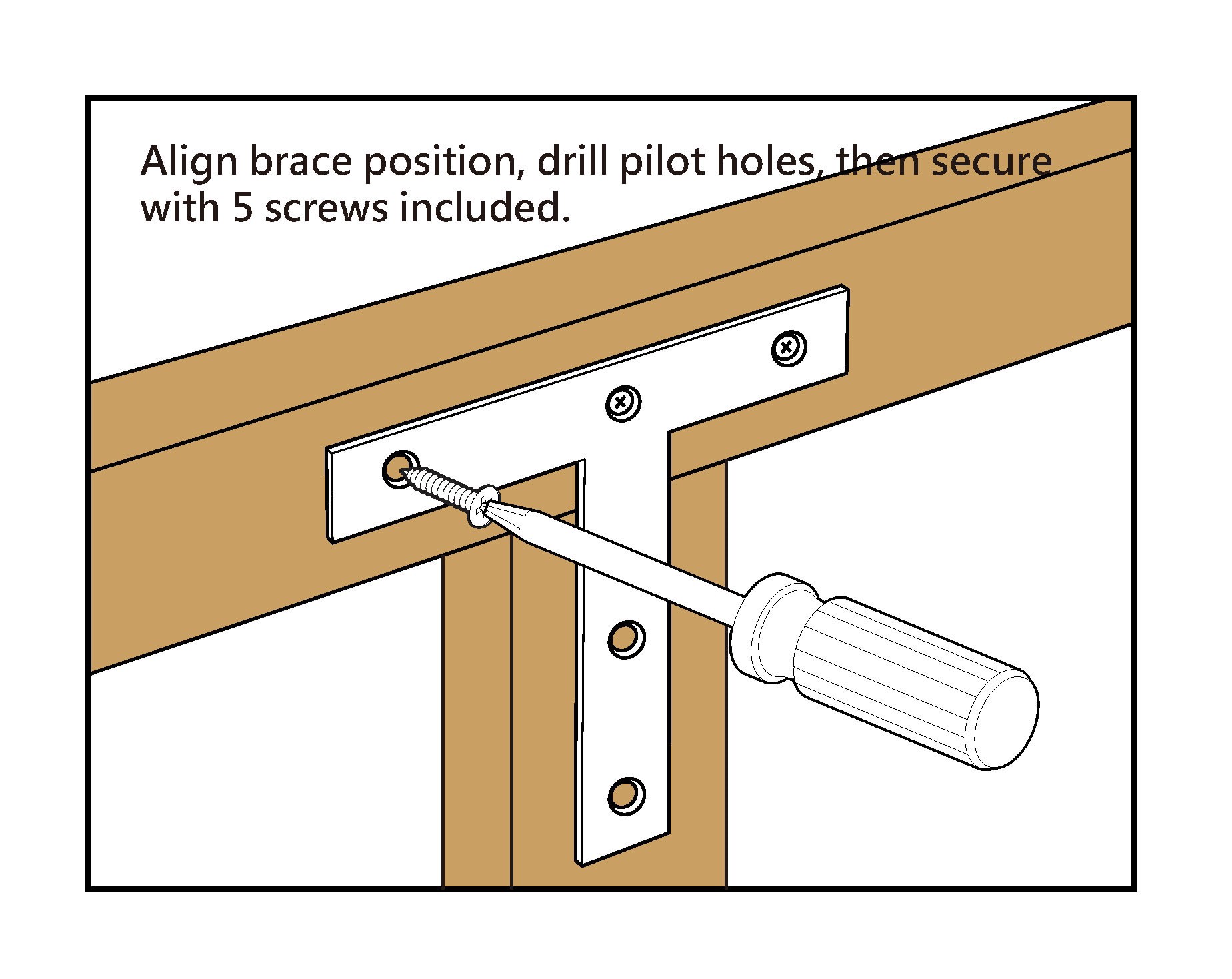 Align brace position, drill pilot holes, then secure with 5 screws included.