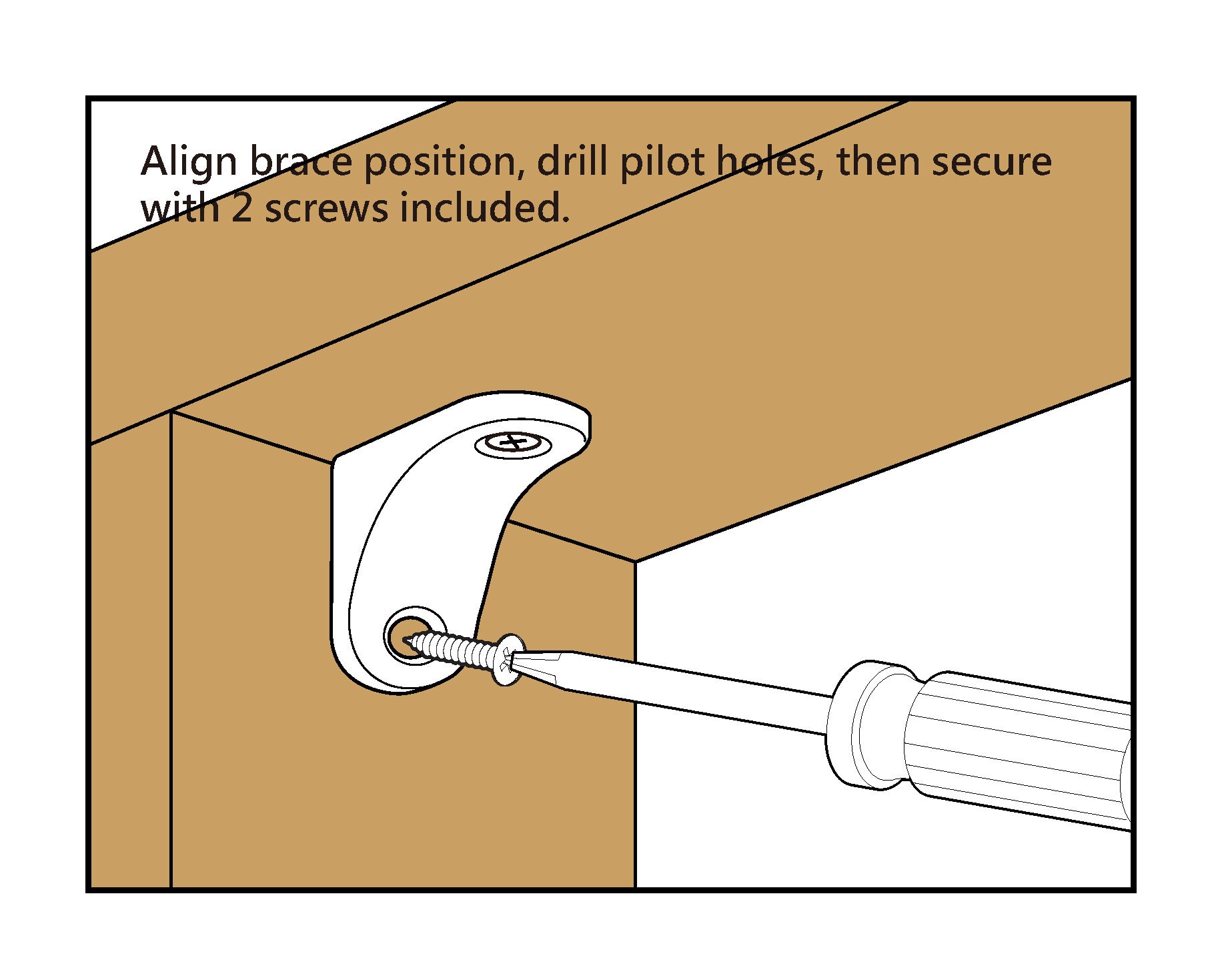 Align brace position, drill pilot holes, then secure with 2 screws included.