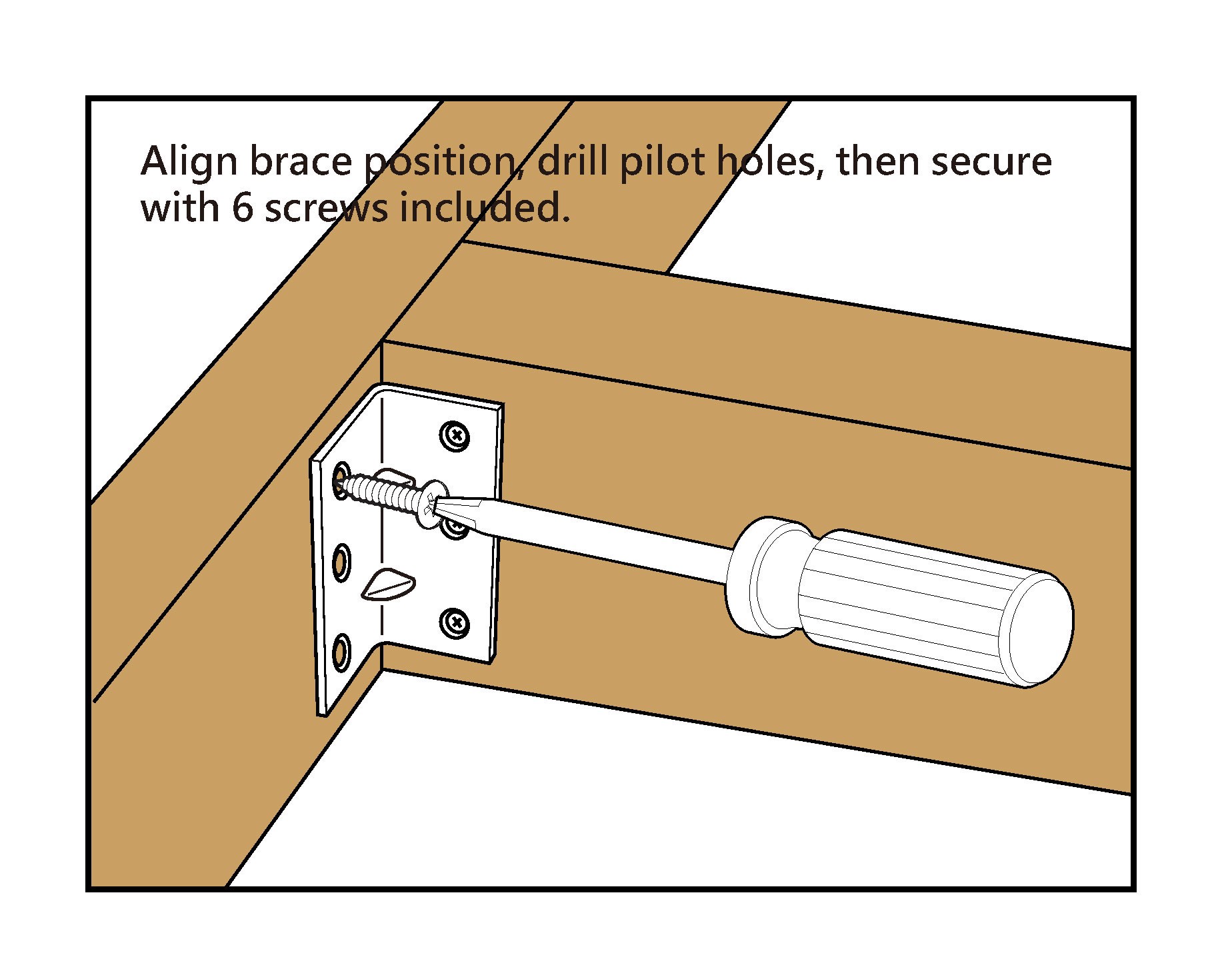 Align brace position, drill pilot holes, then secure with 6 screws included.