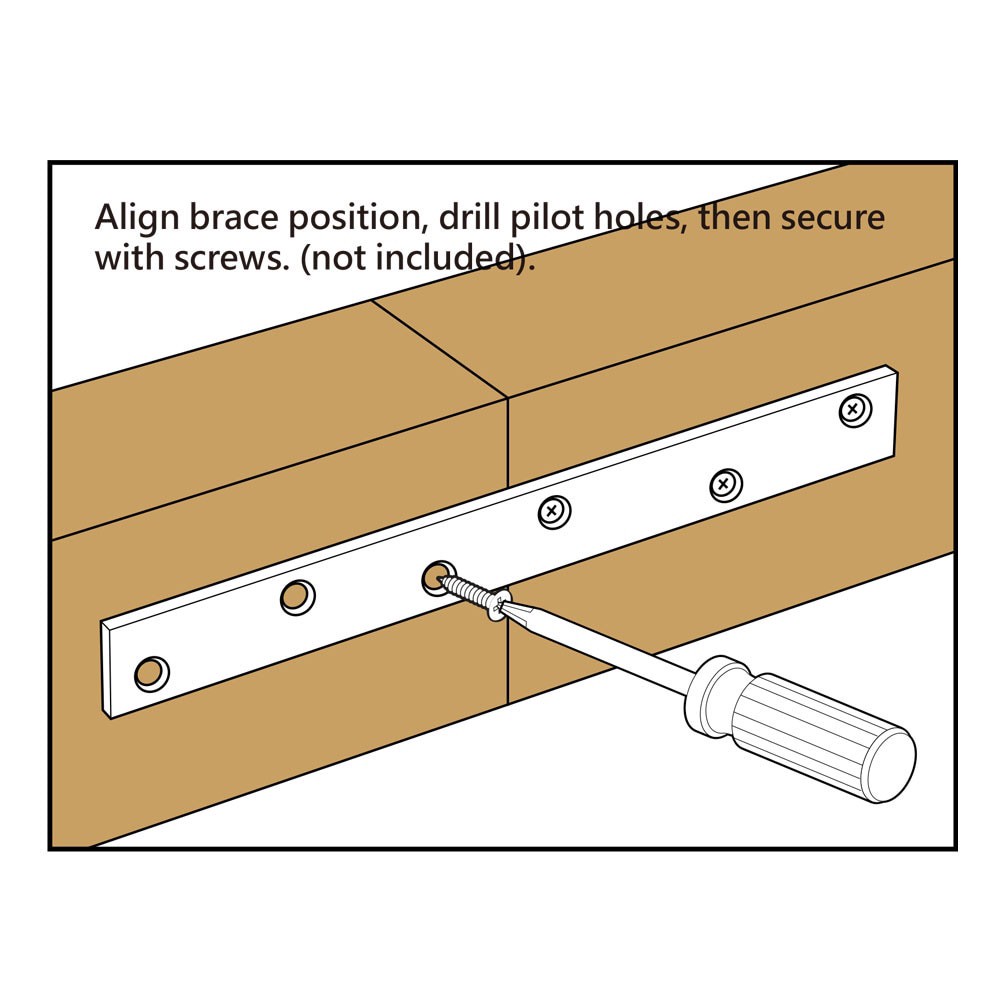 Align brace position, drill pilot holes, then secure with screws. (not included).