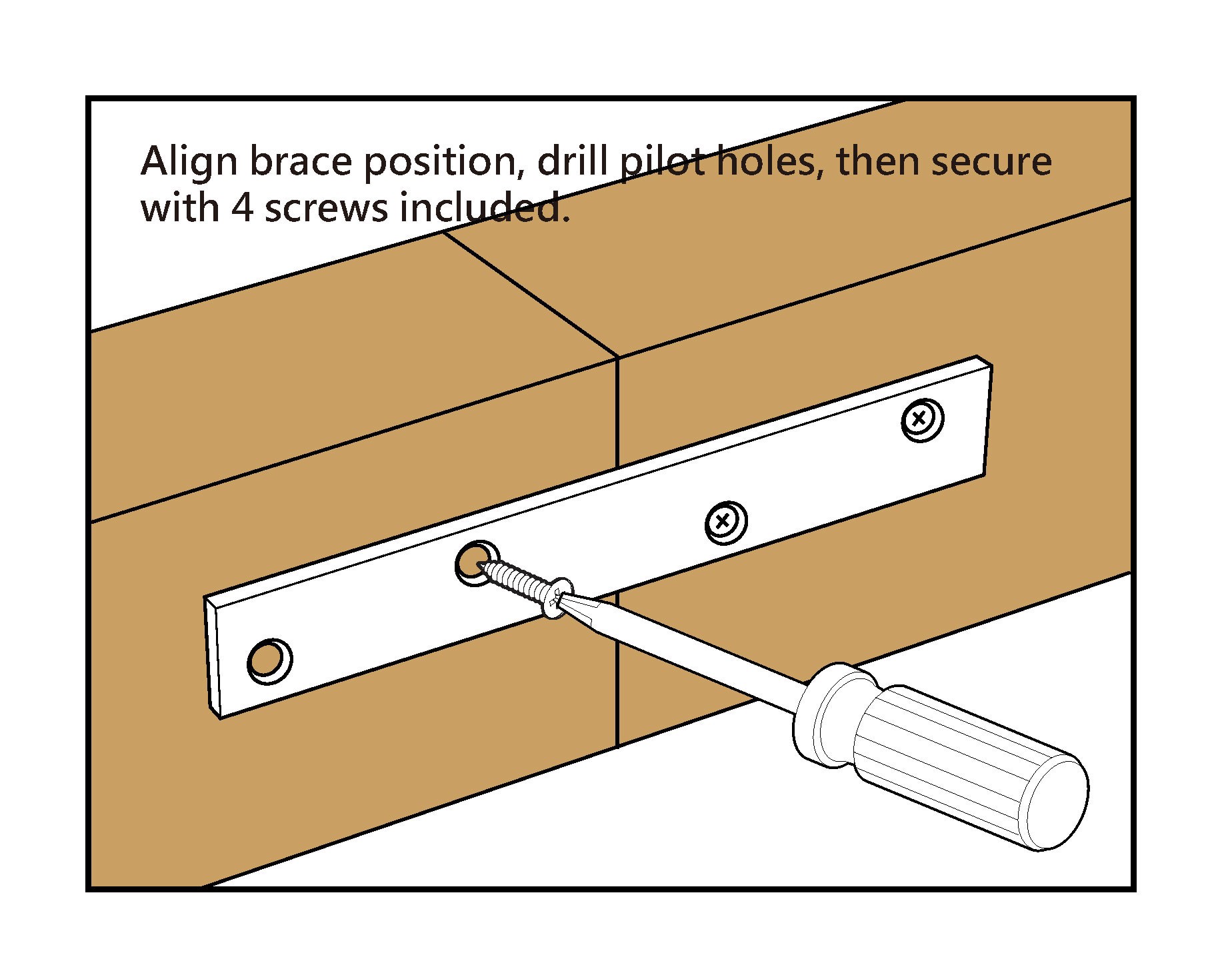 Align brace position, drill pilot holes, then secure with 4 screws included.