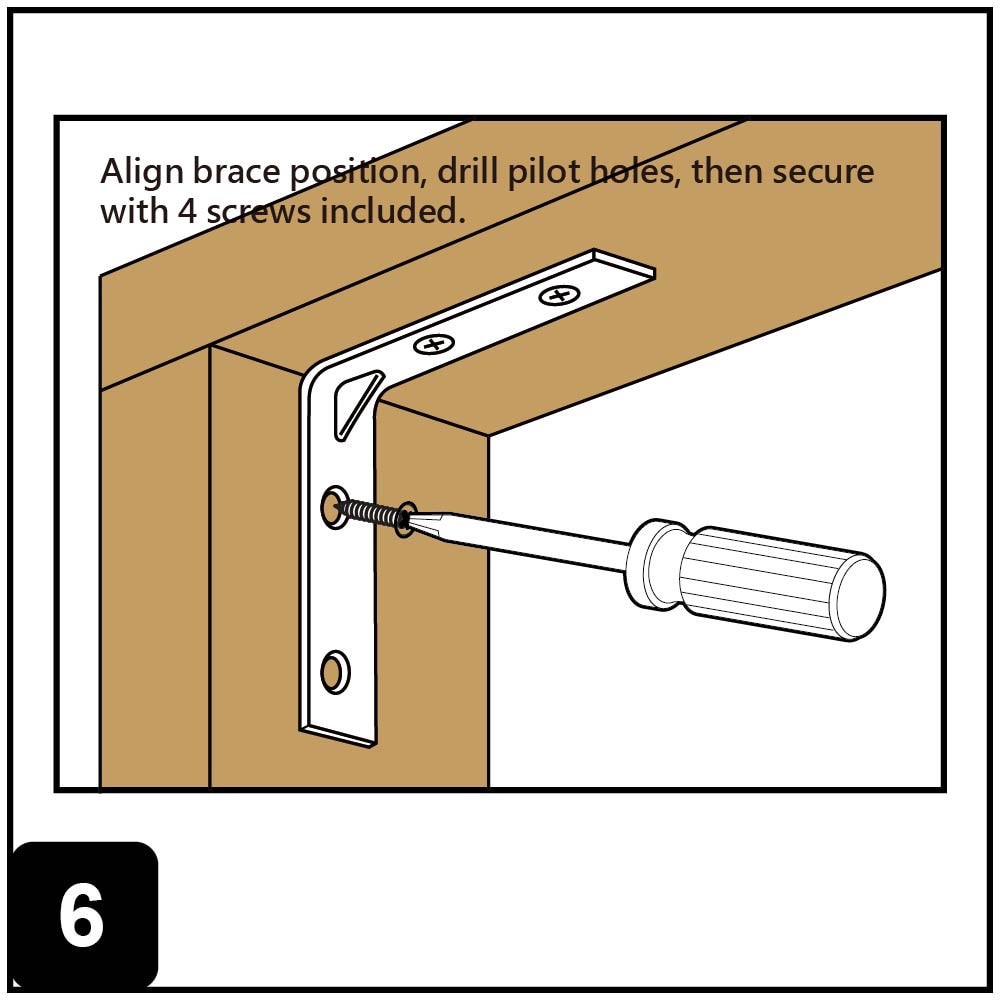 Align brace position, drill pilot holes, then secure with 4 screws included.

6