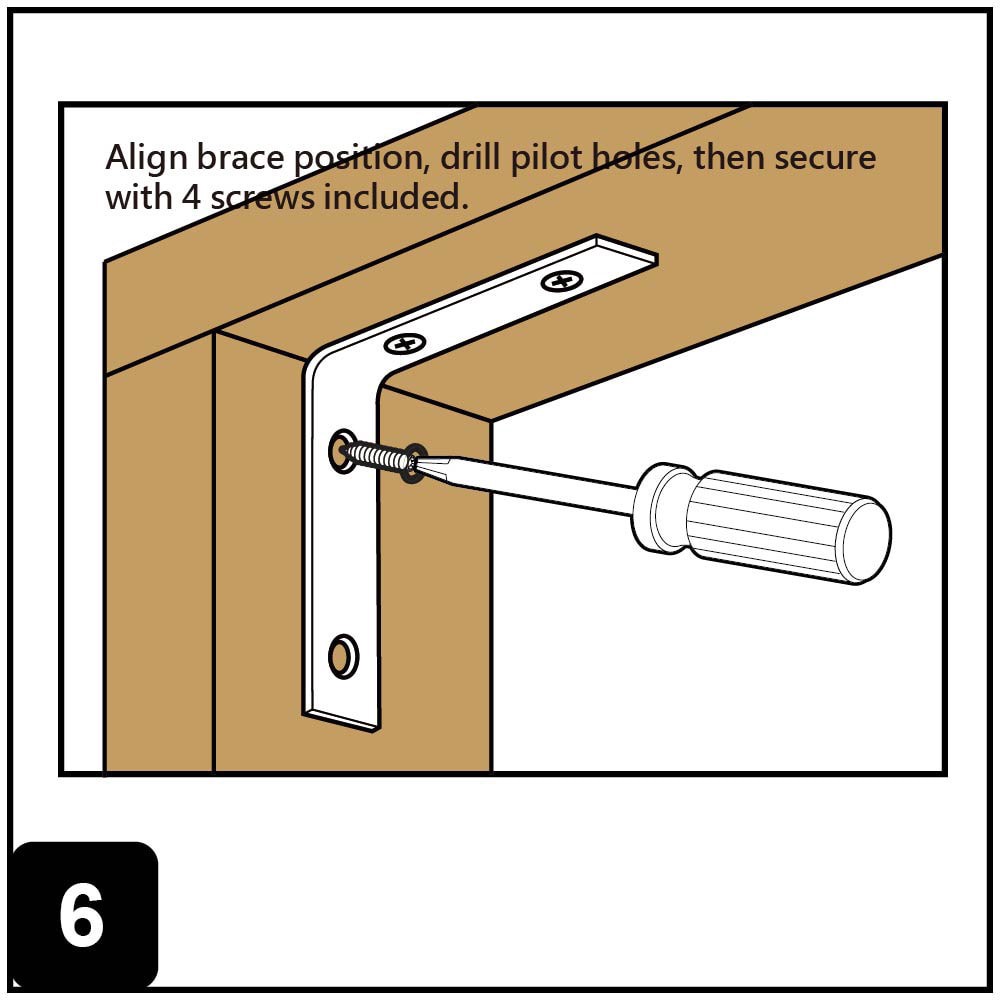 Align brace position, drill pilot holes, then secure with 4 screws included.

6