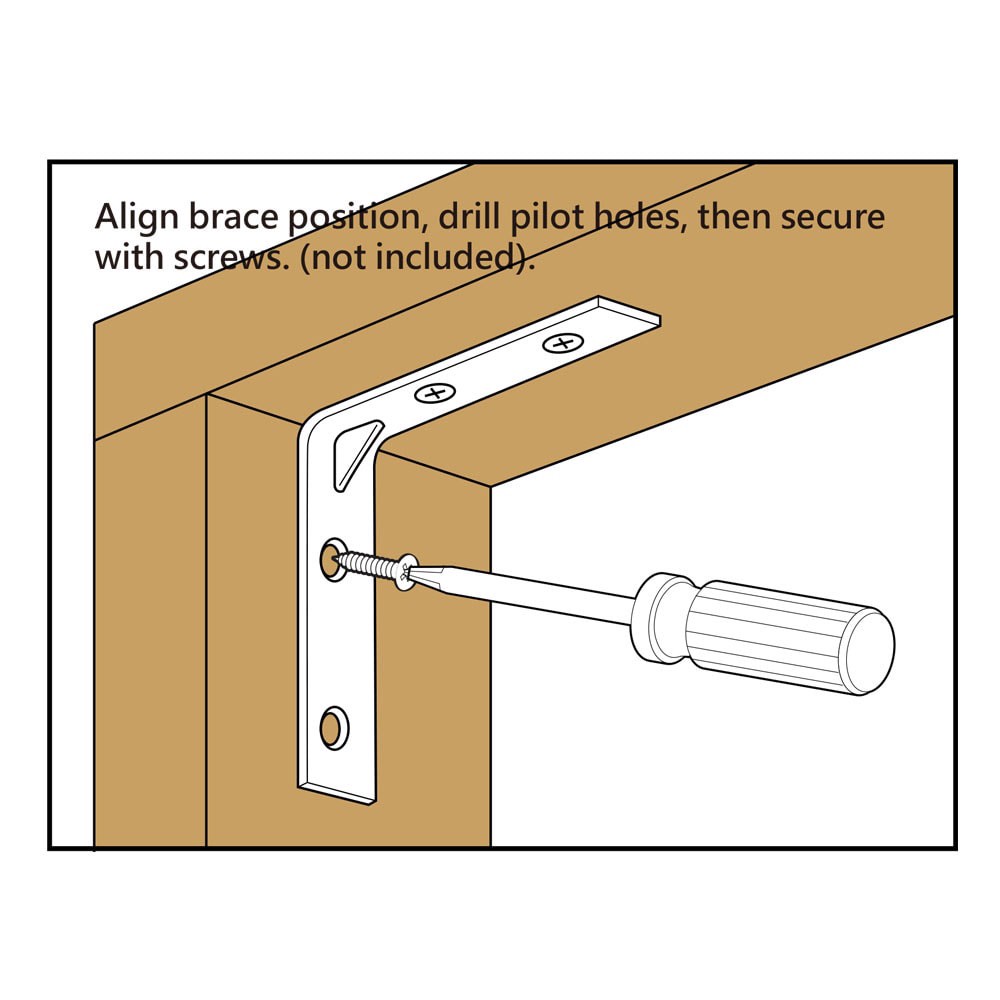 Align brace position, drill pilot holes, then secure with screws. (not included).